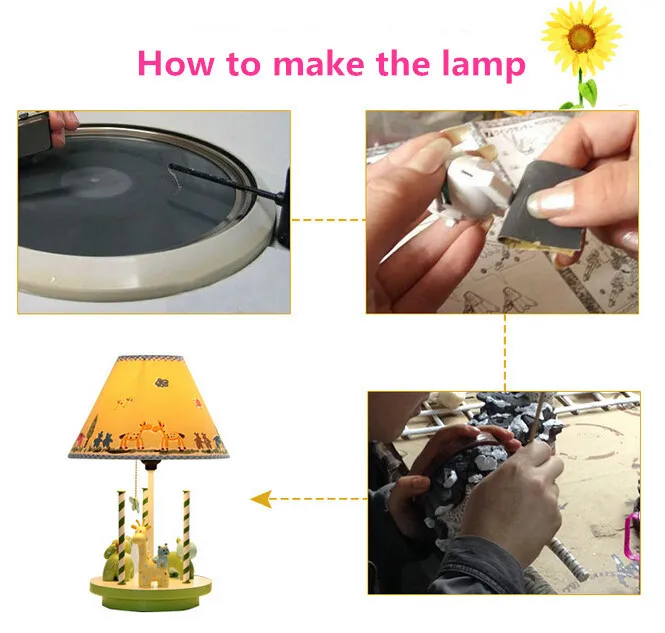 How to make the lamp