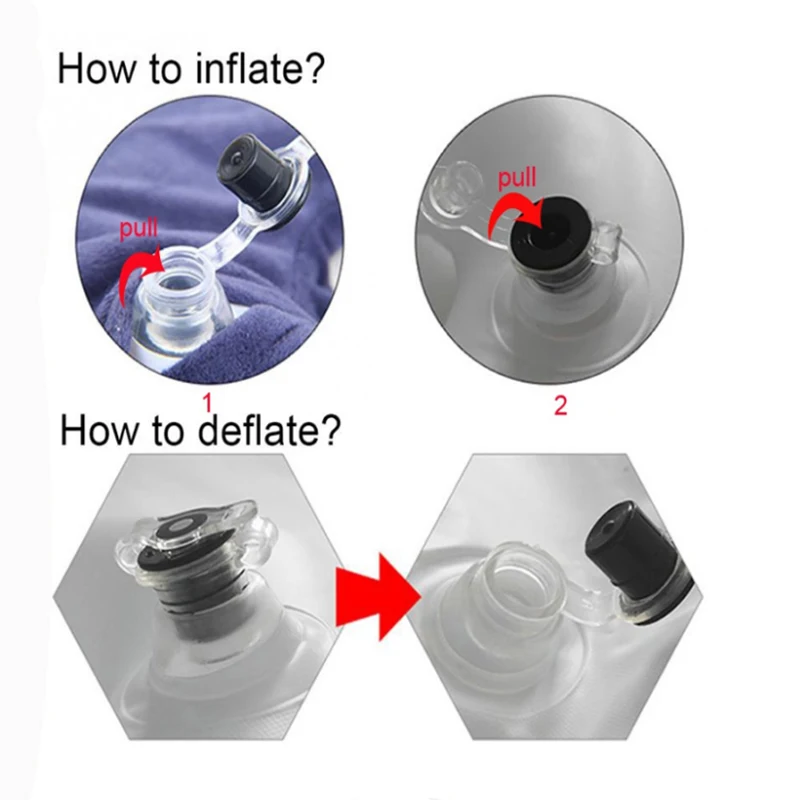 How to inflate?

pull

pull

1

2

How to deflate?