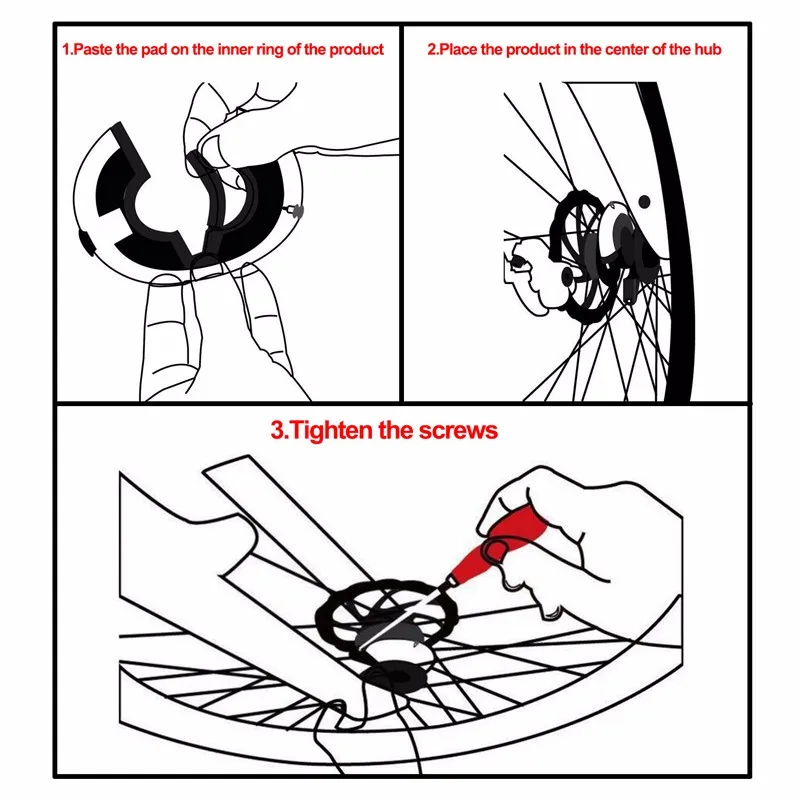 1.Paste the pad on the inner ring of the product

2.Place the product in the center of the hub

3.Tighten the screws