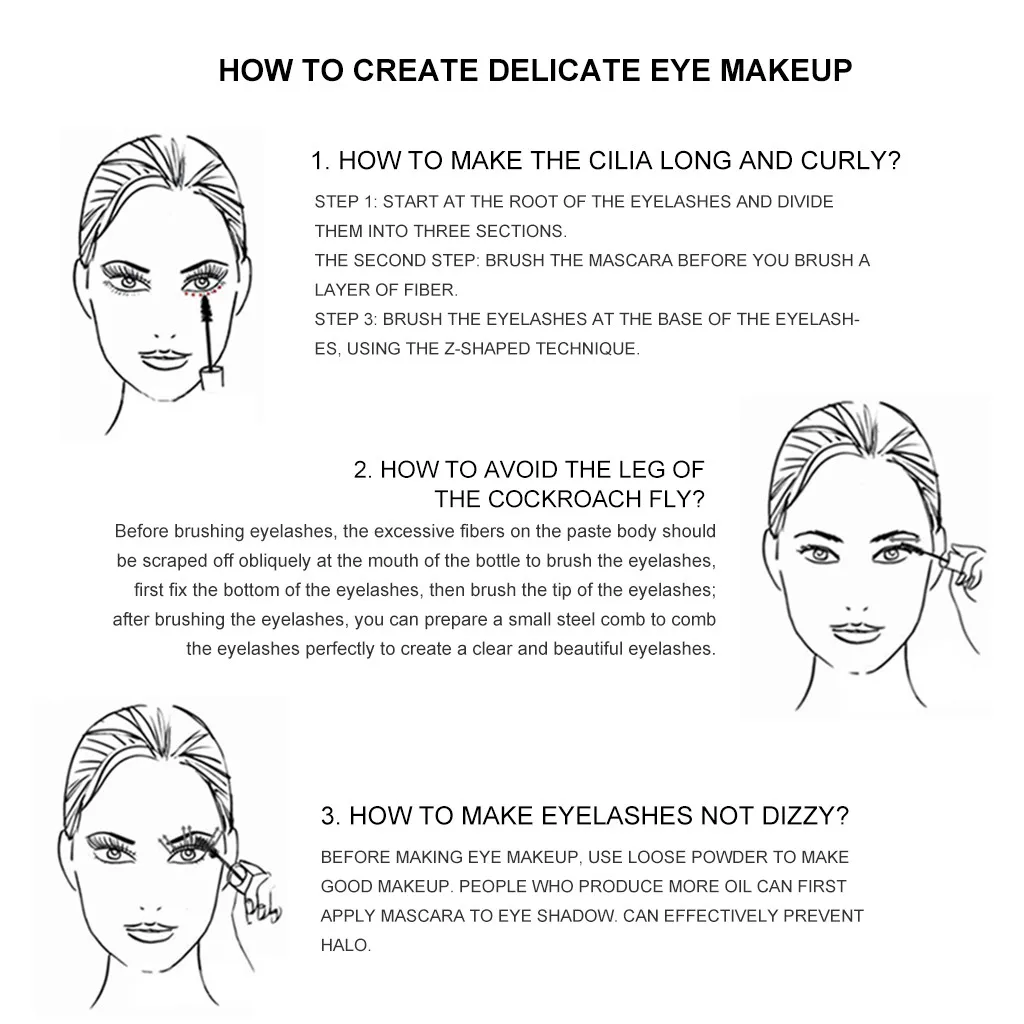 HOW TO CREATE DELICATE EYE MAKEUP

1. HOW TO MAKE THE CILIA LONG AND CURLY?

STEP 1: START AT THE ROOT OF THE EYELASHES AND DIVIDE THEM INTO THREE SECTIONS.
THE SECOND STEP: BRUSH THE MASCARA BEFORE YOU BRUSH A LAYER OF FIBER.
STEP 3: BRUSH THE EYELASHES AT THE BASE OF THE EYELASHES, USING THE Z-SHAPED TECHNIQUE.

2. HOW TO AVOID THE LEG OF THE COCKROACH FLY?

Before brushing eyelashes, the excessive fibers on the paste body should be scraped off obliquely at the mouth of the bottle to brush the eyelashes, first fix the bottom of the eyelashes, then brush the tip of the eyelashes; after brushing the eyelashes, you can prepare a small steel comb to comb the eyelashes perfectly to create a clear and beautiful eyelashes.

3. HOW TO MAKE EYELASHES NOT DIZZY?

BEFORE MAKING EYE MAKEUP, USE LOOSE POWDER TO MAKE GOOD MAKEUP. PEOPLE WHO PRODUCE MORE OIL CAN FIRST APPLY MASCARA TO EYE SHADOW. CAN EFFECTIVELY PREVENT HALO.