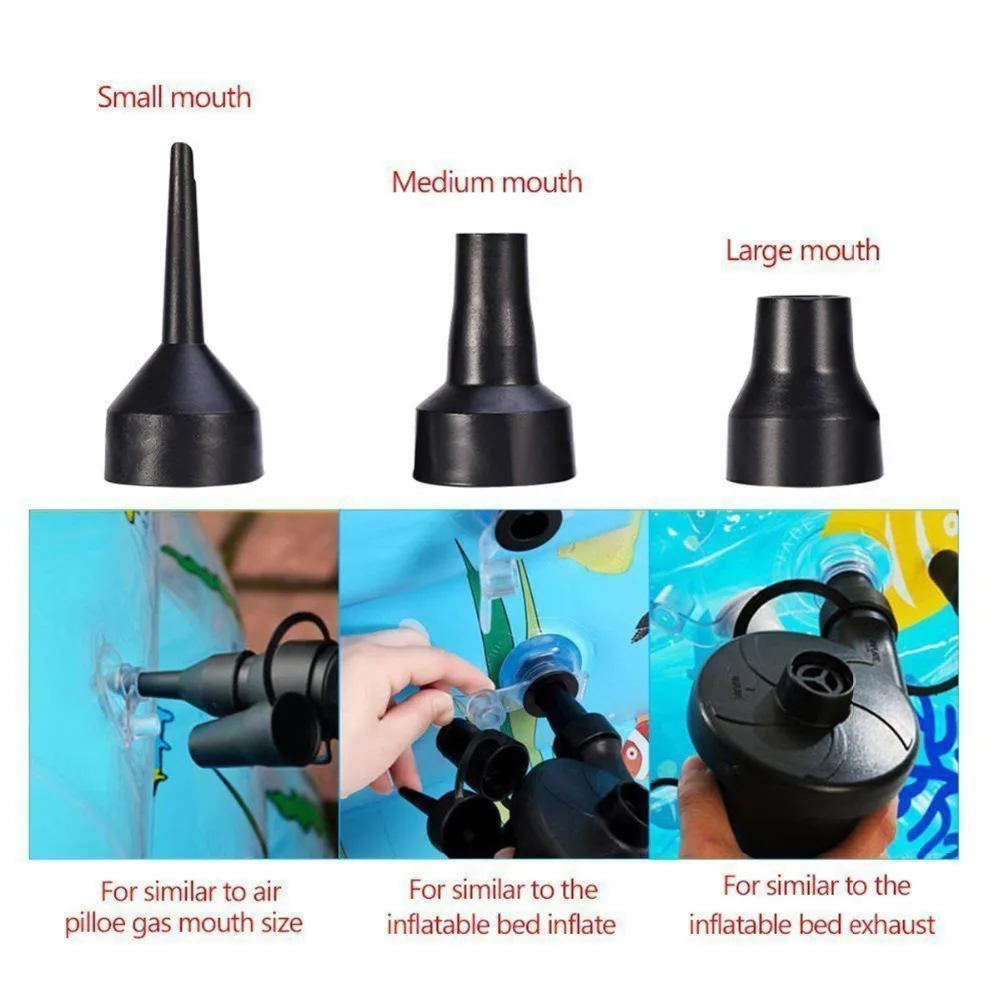 Small mouth

Medium mouth

Large mouth

For similar to air pilloe gas mouth size

For similar to the inflatable bed inflate

For similar to the inflatable bed exhaust