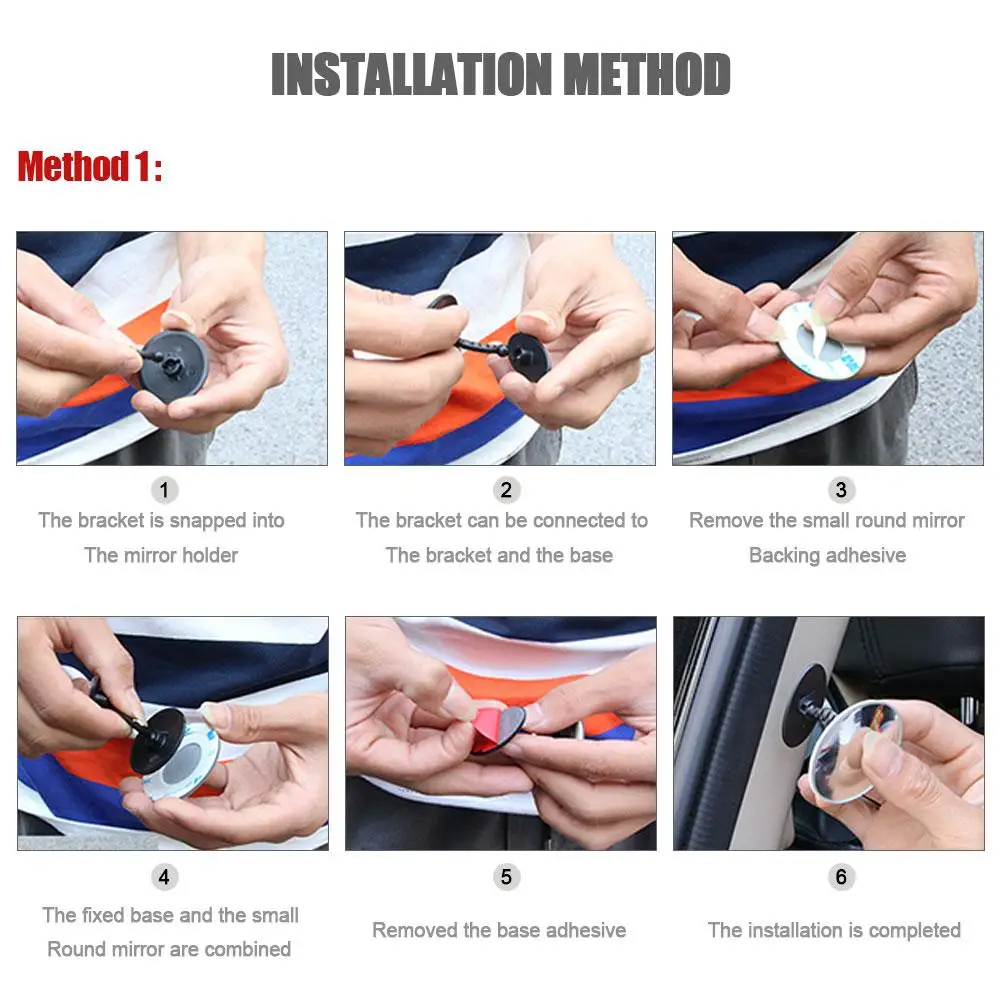 INSTALLATION METHOD

Method 1:

1
The bracket is snapped into
The mirror holder

2
The bracket can be connected to
The bracket and the base

3
Remove the small round mirror
Backing adhesive

4
The fixed base and the small
Round mirror are combined

5
Removed the base adhesive

6
The installation is completed