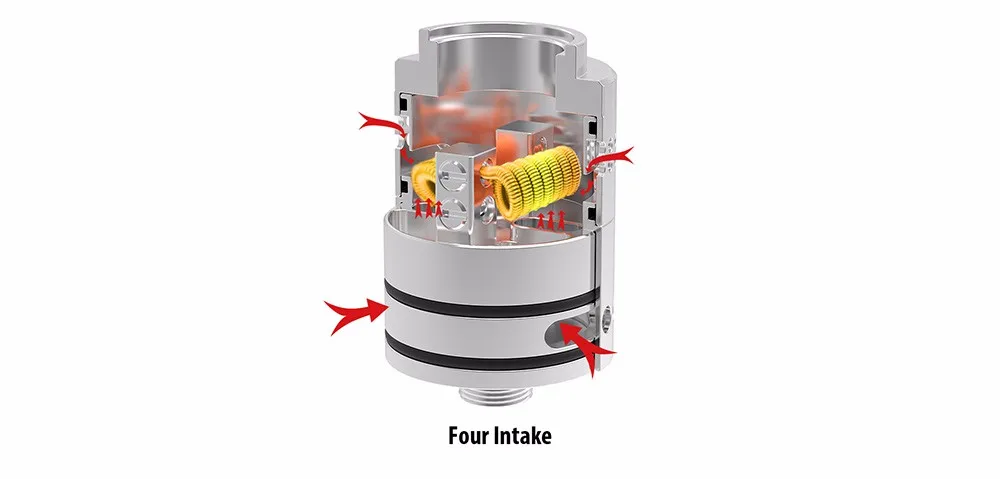 Four Intake