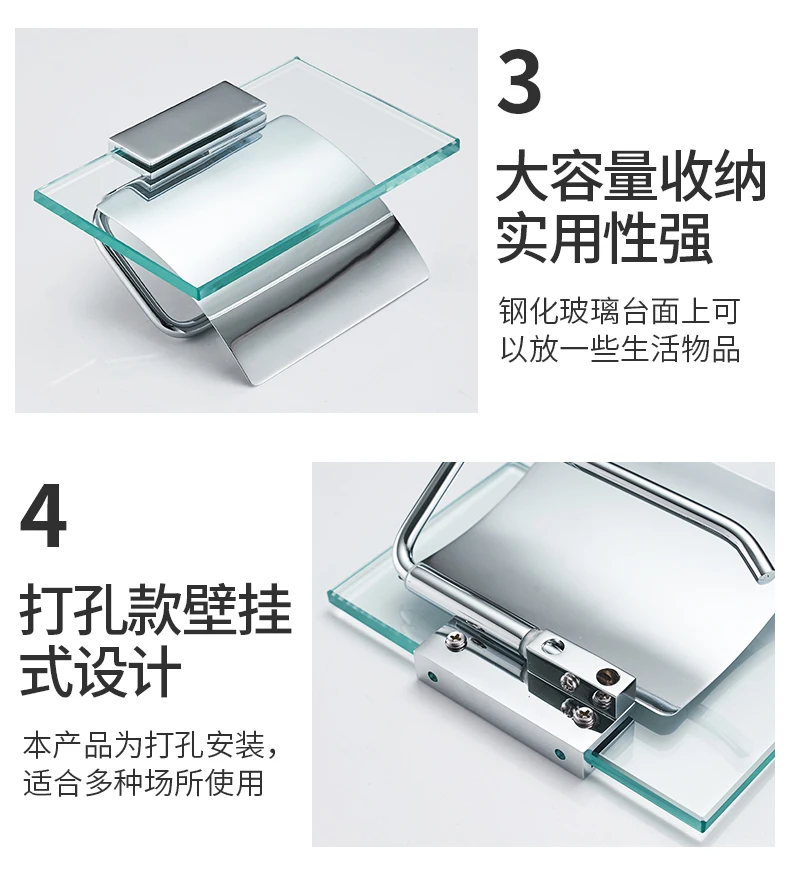 3

大容量收纳实用性强

钢化玻璃台面上可以放一些生活物品

4

打孔款壁挂式设计

本产品为打孔安装，适合多种场所使用