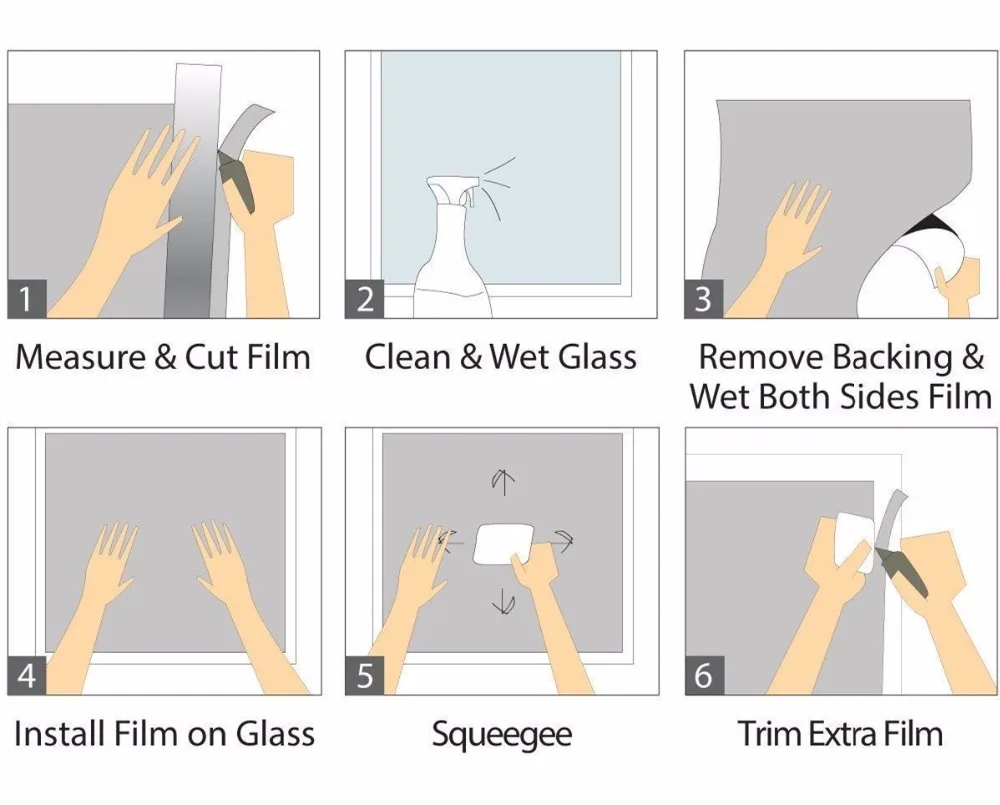 1
Measure & Cut Film

2
Clean & Wet Glass

3
Remove Backing & Wet Both Sides Film

4
Install Film on Glass

5
Squeegee

6
Trim Extra Film