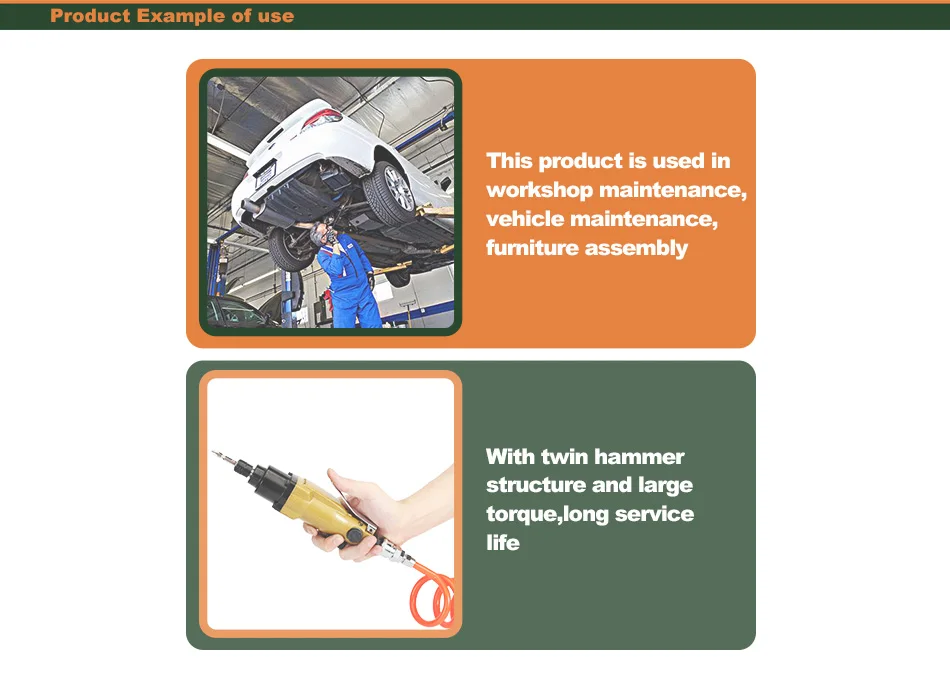 Product Example of use

This product is used in workshop maintenance, vehicle maintenance, furniture assembly

With twin hammer structure and large torque,long service life