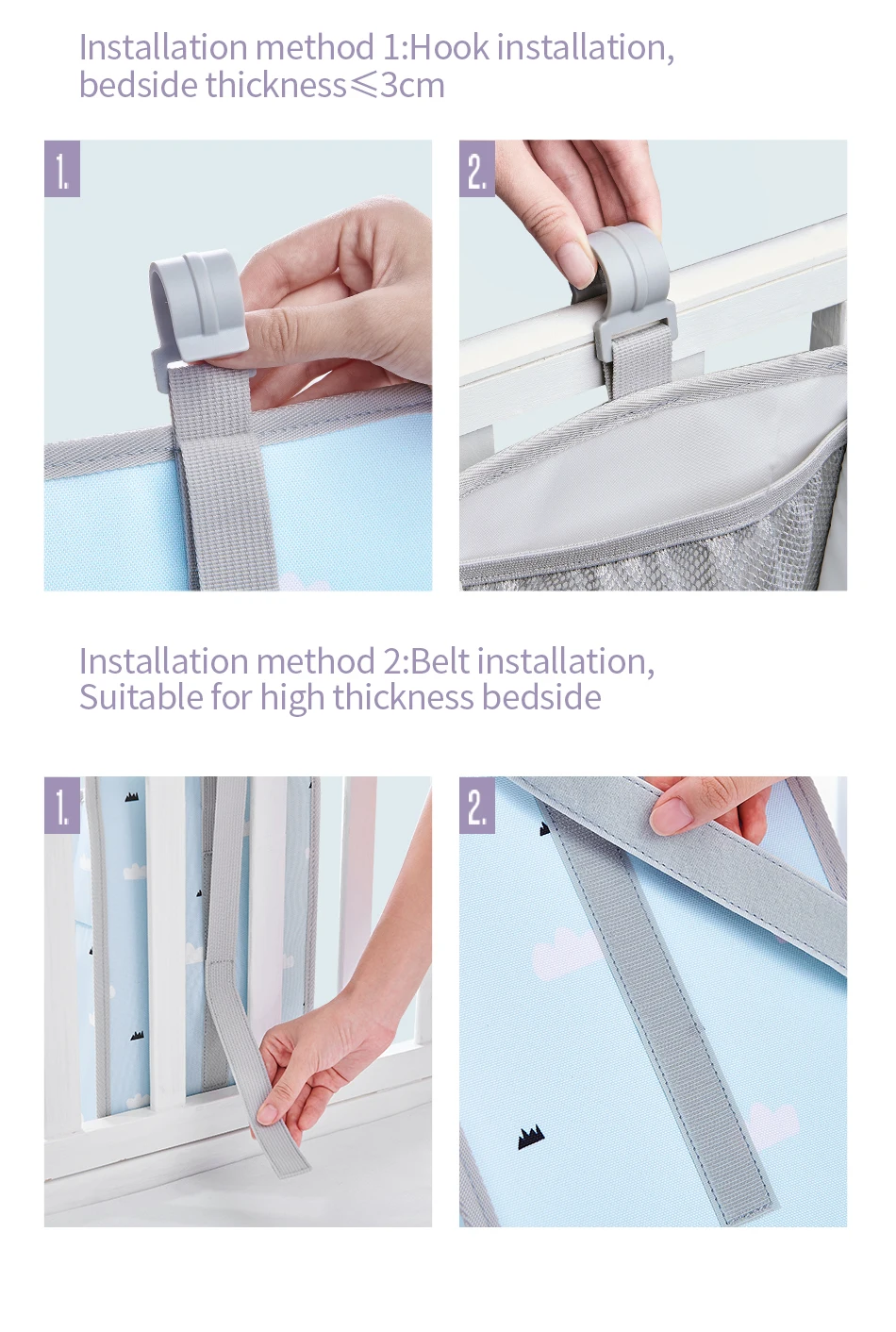 Installation method 1:Hook installation, bedside thickness≤3cm

1.

2.

Installation method 2:Belt installation, Suitable for high thickness bedside

1.

2.