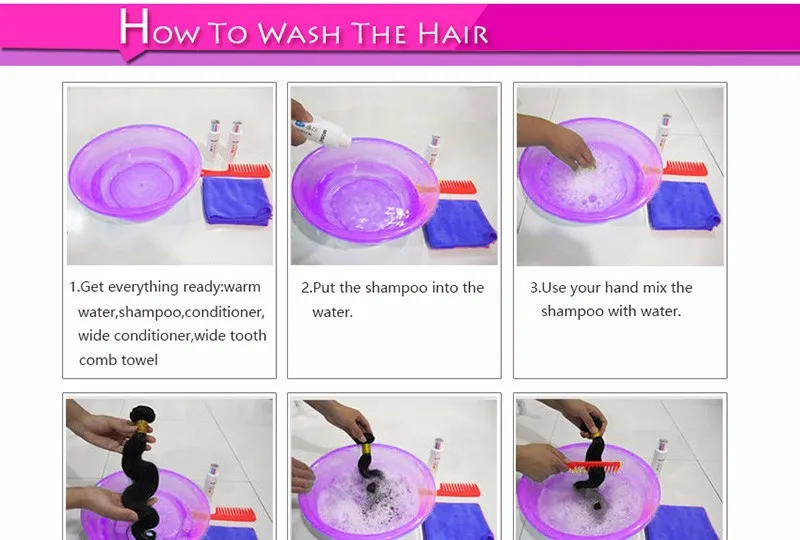 HOW TO WASH THE HAIR

1.Get everything ready:warm water,shampoo,conditioner, wide conditioner,wide tooth comb towel

2.Put the shampoo into the water.

3.Use your hand mix the shampoo with water.