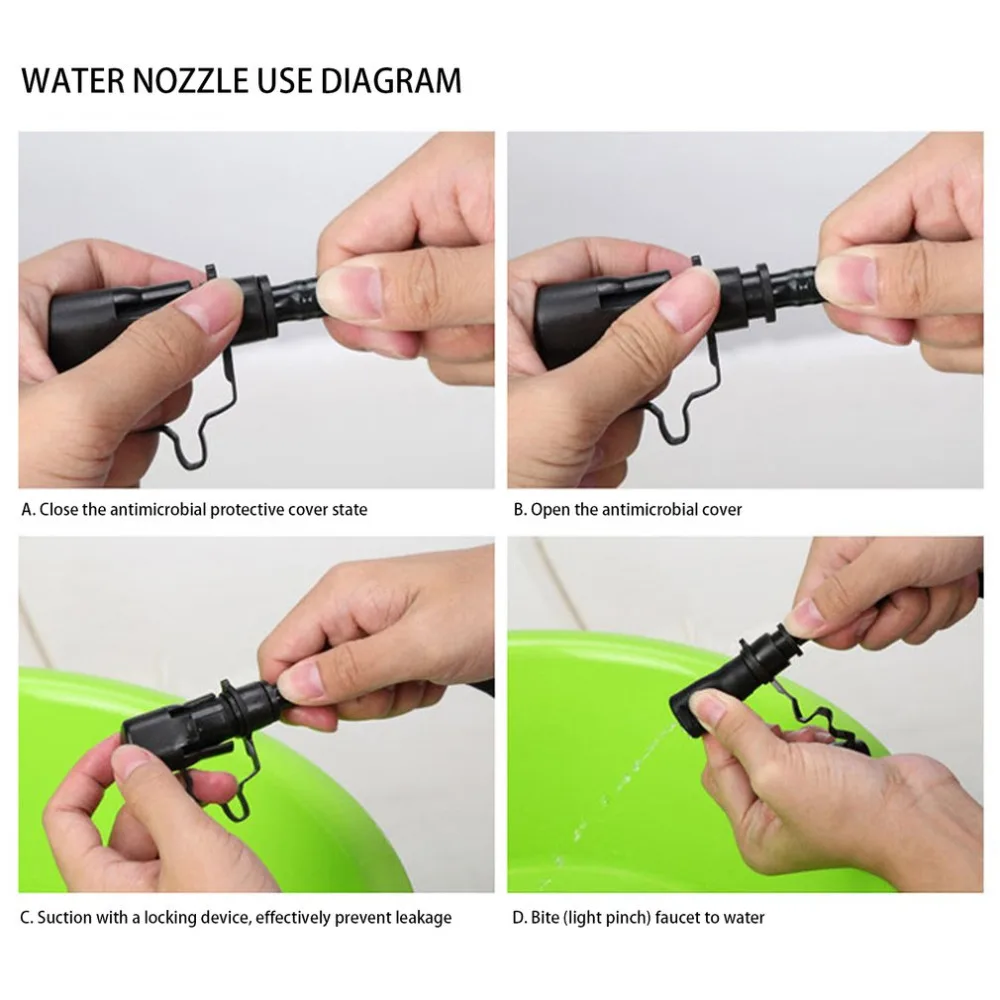 WATER NOZZLE USE DIAGRAM

A. Close the antimicrobial protective cover state

B. Open the antimicrobial cover

C. Suction with a locking device, effectively prevent leakage

D. Bite (light pinch) faucet to water