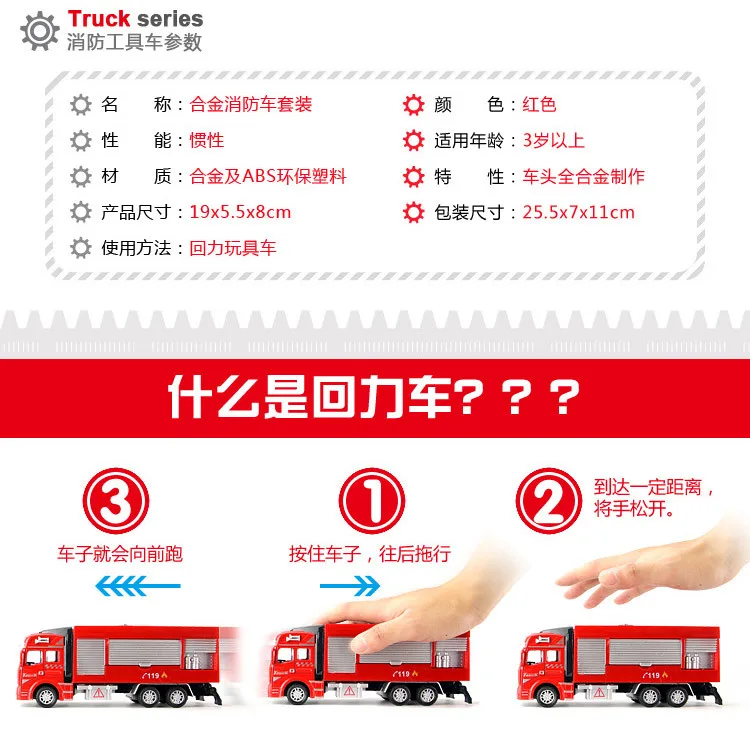 Truck series
消防工具车参数

名　　称：合金消防车套装
性　　能：惯性
材　　质：合金及ABS环保塑料
产品尺寸：19x5.5x8cm
使用方法：回力玩具车

颜　　色：红色
适用年龄：3岁以上
特　　性：车头全合金制作
包装尺寸：25.5x7x11cm

什么是回力车？？？

③
车子就会向前跑

①
按住车子，往后拖行

②
到达一定距离，将手松开。

119

119

119