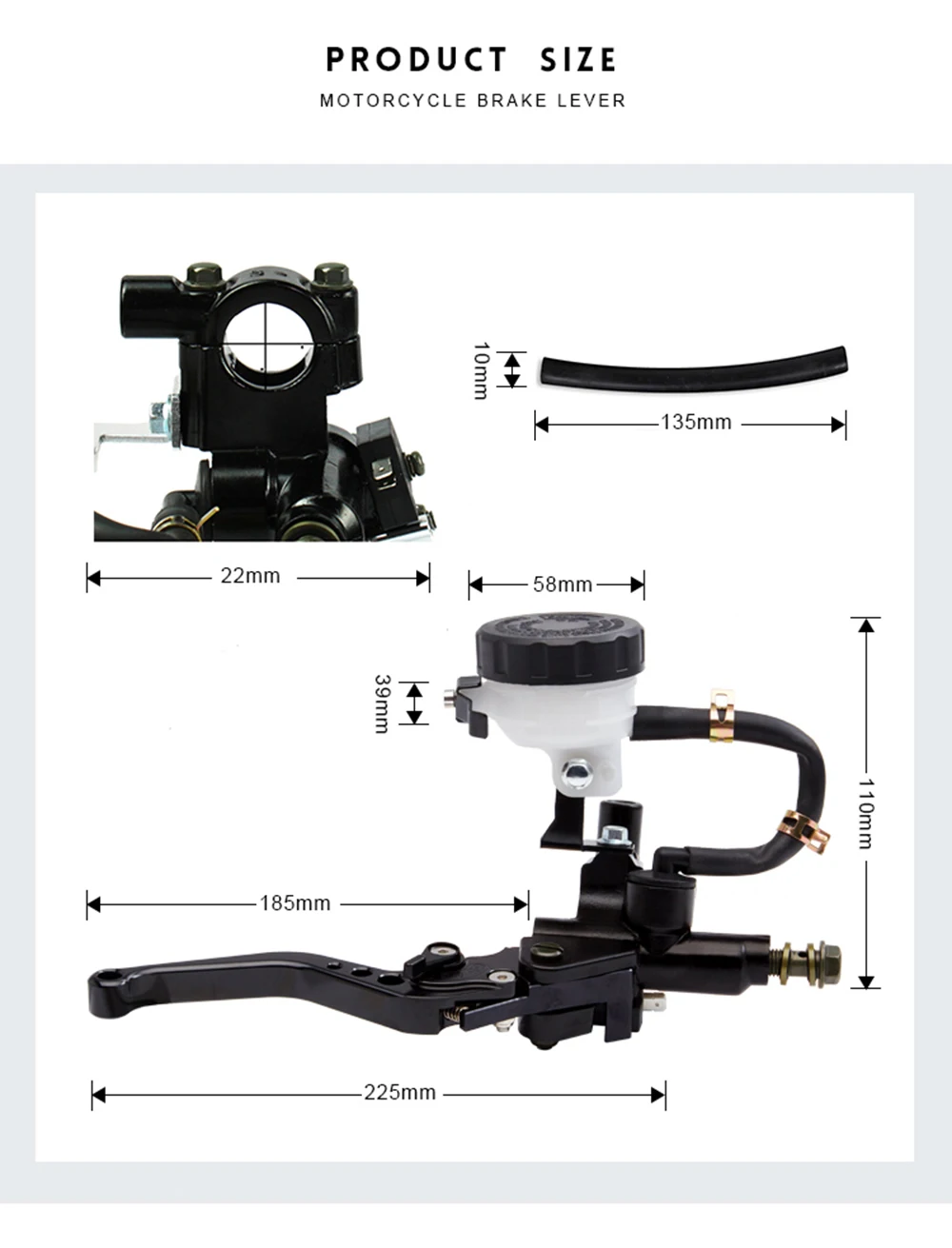 PRODUCT SIZE

MOTORCYCLE BRAKE LEVER

10mm

135mm

22mm

58mm

39mm

110mm

185mm

225mm