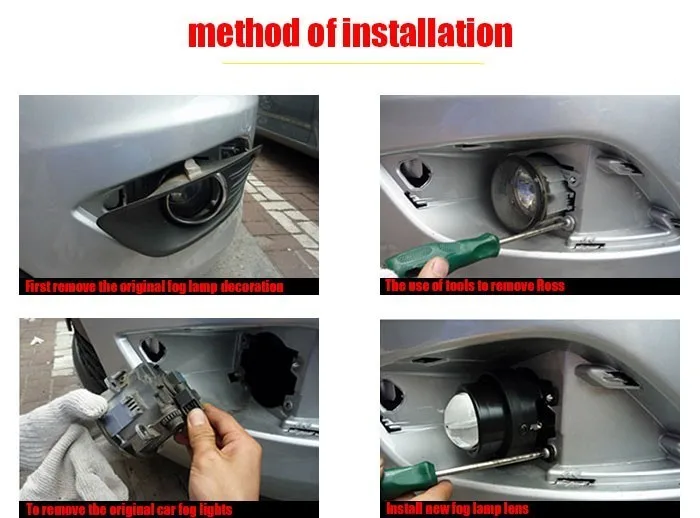 method of installation

First remove the original fog lamp decoration

The use of tools to remove Ross

To remove the original car fog lights

Install new fog lamp lens