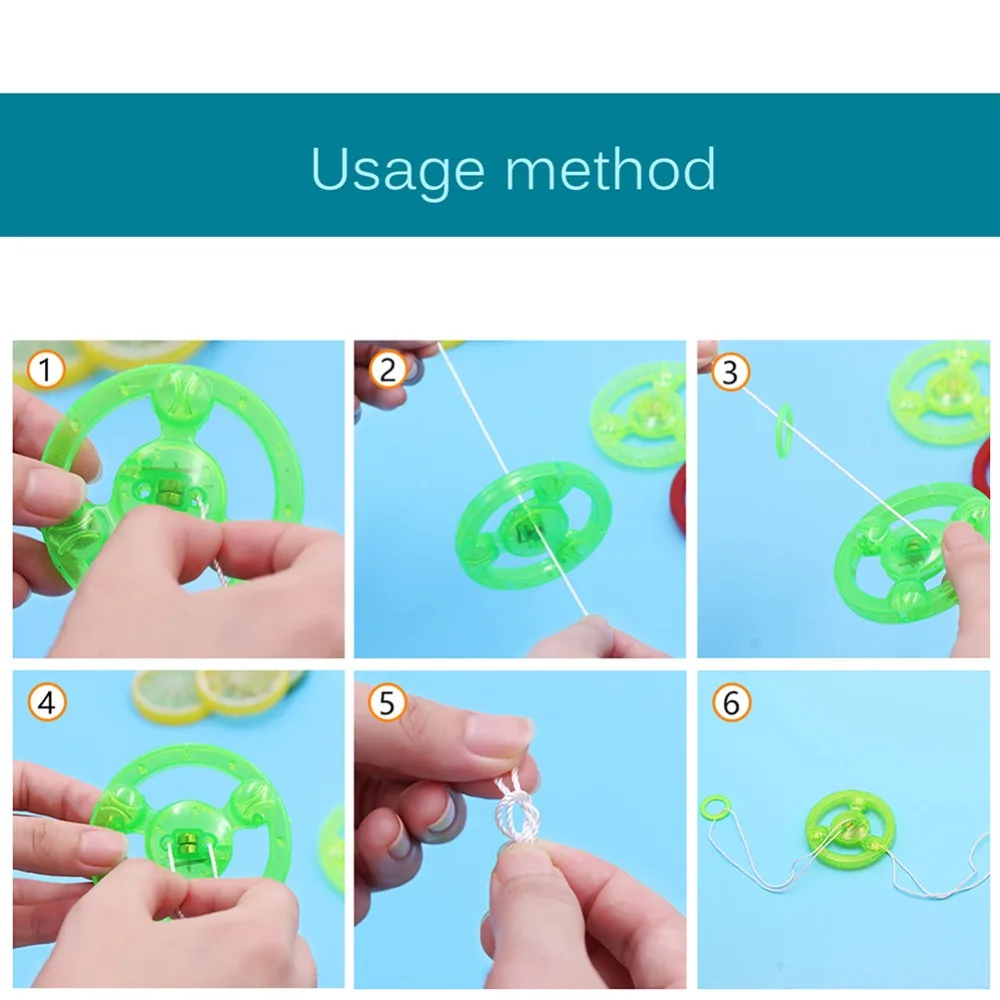 Usage method

1

2

3

4

5

6