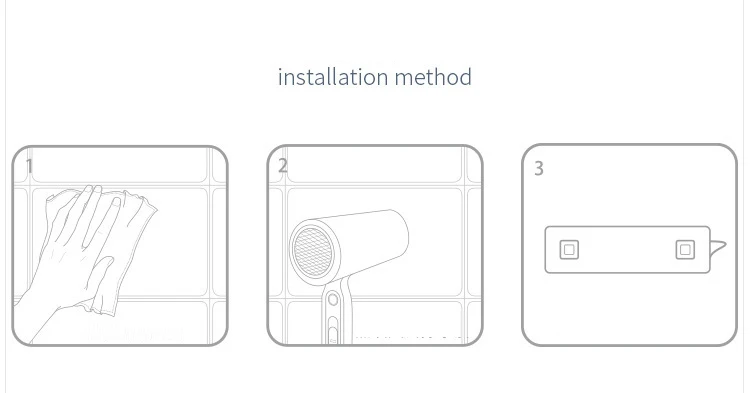 installation method

1

2

3