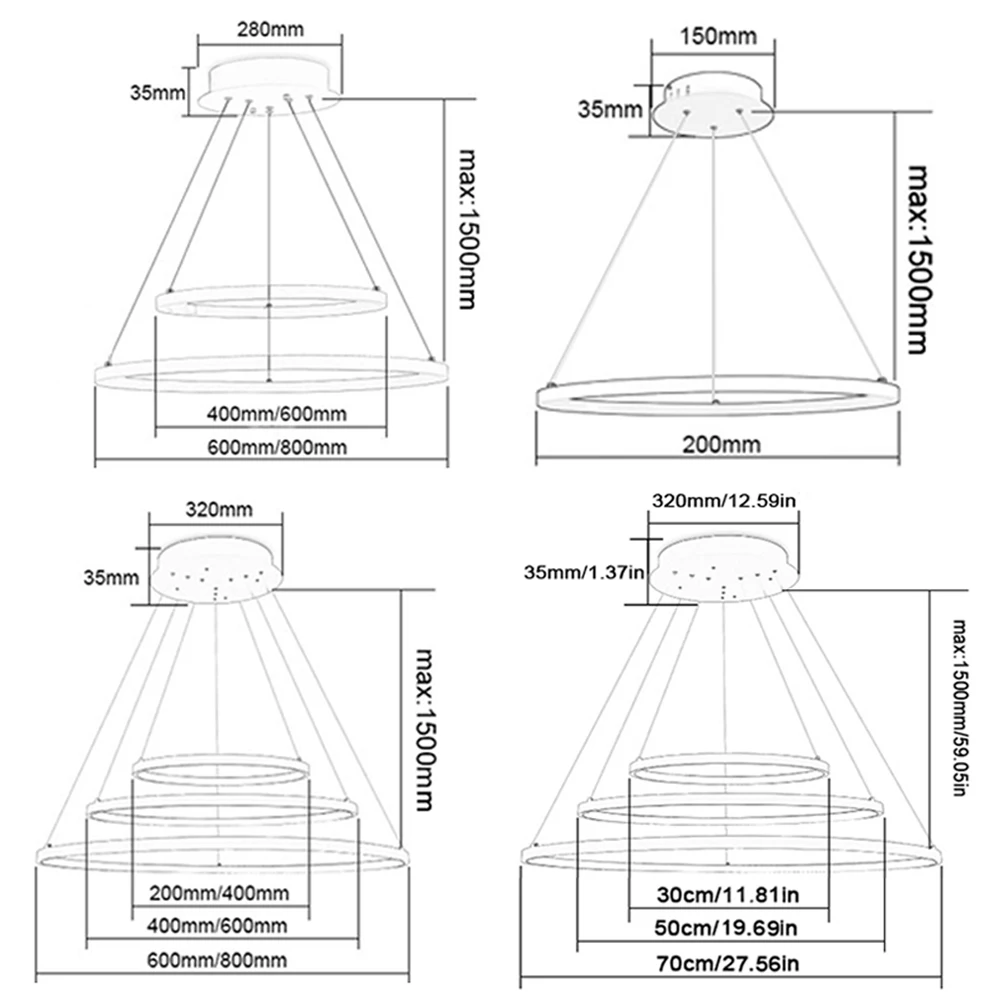 280mm
35mm
max:1500mm
400mm/600mm
600mm/800mm

150mm
35mm
max:1500mm
200mm

320mm
35mm
max:1500mm
200mm/400mm
400mm/600mm
600mm/800mm

320mm/12.59in
35mm/1.37in
max:1500mm/59.05in
30cm/11.81in
50cm/19.69in
70cm/27.56in