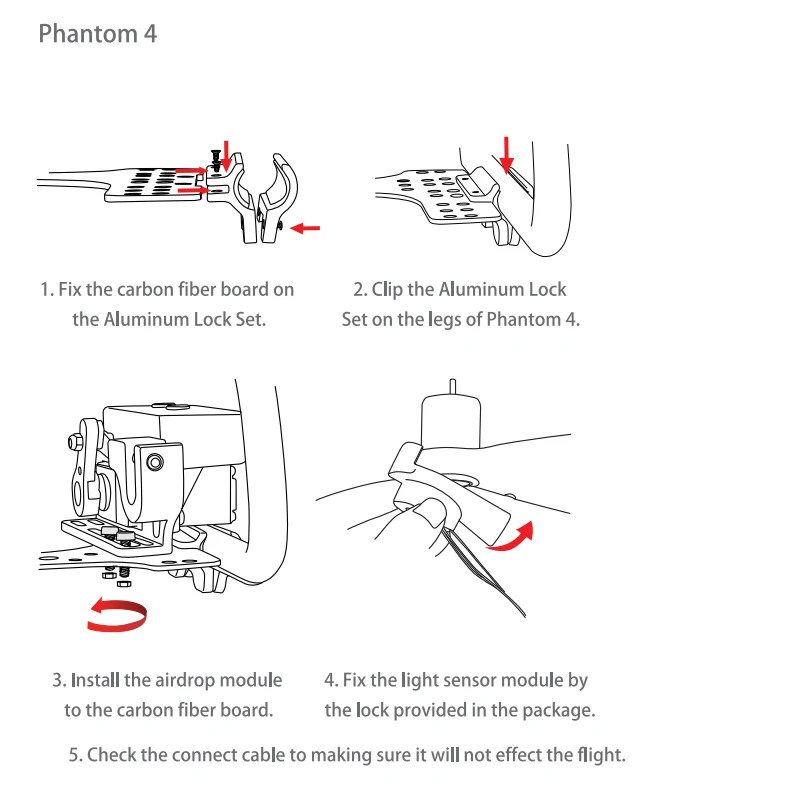 Phantom 4

1. Fix the carbon fiber board on the Aluminum Lock Set.

2. Clip the Aluminum Lock Set on the legs of Phantom 4.

3. Install the airdrop module to the carbon fiber board.

4. Fix the light sensor module by the lock provided in the package.

5. Check the connect cable to making sure it will not effect the flight.