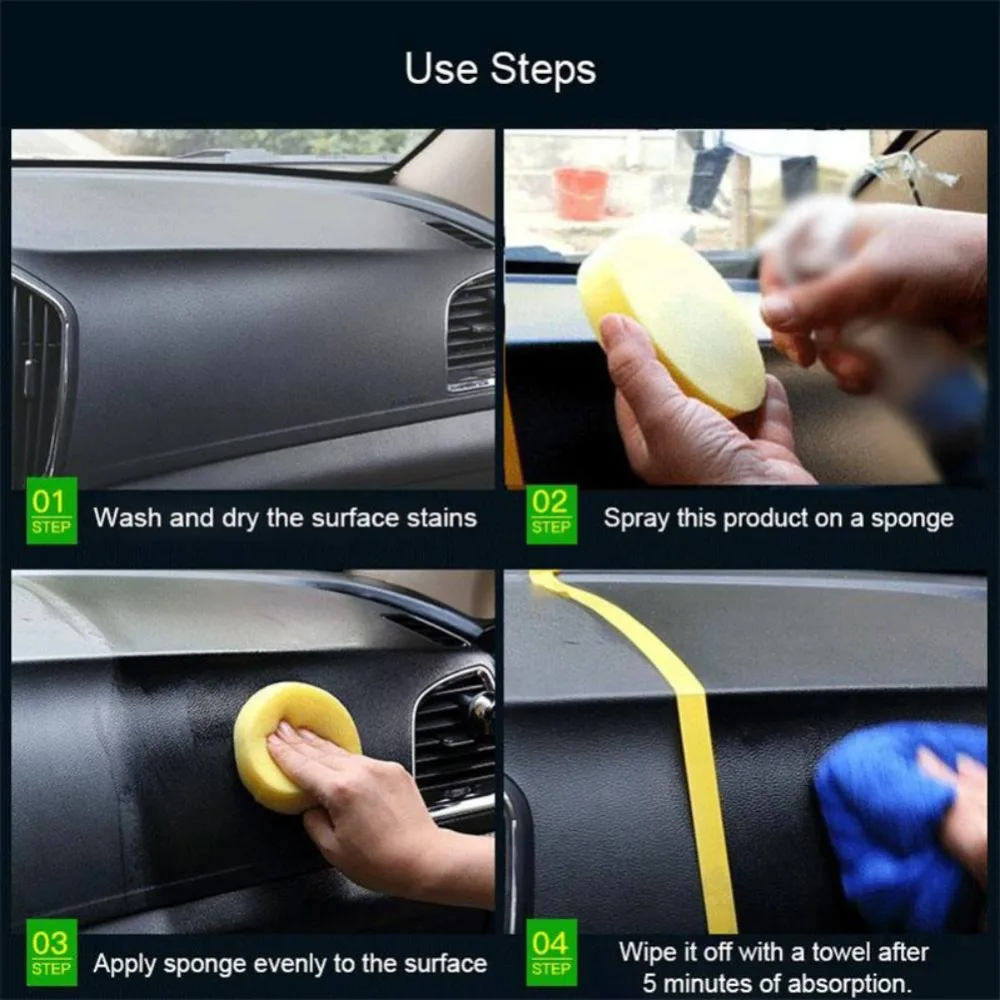 Use Steps

01 STEP Wash and dry the surface stains

02 STEP Spray this product on a sponge

03 STEP Apply sponge evenly to the surface

04 STEP Wipe it off with a towel after 5 minutes of absorption.