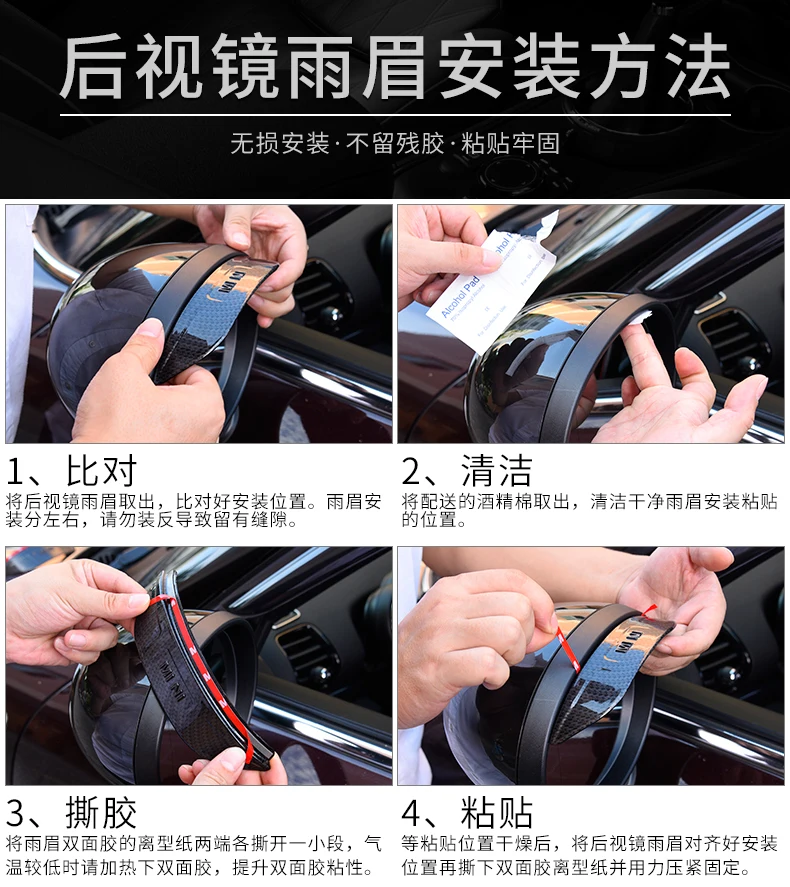 后视镜雨眉安装方法

无损安装·不留残胶·粘贴牢固

Alcohol Pad

1、比对
将后视镜雨眉取出，比对好安装位置。雨眉安装分左右，请勿装反导致留有缝隙。

2、清洁
将配送的酒精棉取出，清洁干净雨眉安装粘贴的位置。

3、撕胶
将雨眉双面胶的离型纸两端各撕开一小段，气温较低时请加热下双面胶，提升双面胶粘性。

4、粘贴
等粘贴位置干燥后，将后视镜雨眉对齐好安装位置再撕下双面胶离型纸并用力压紧固定。