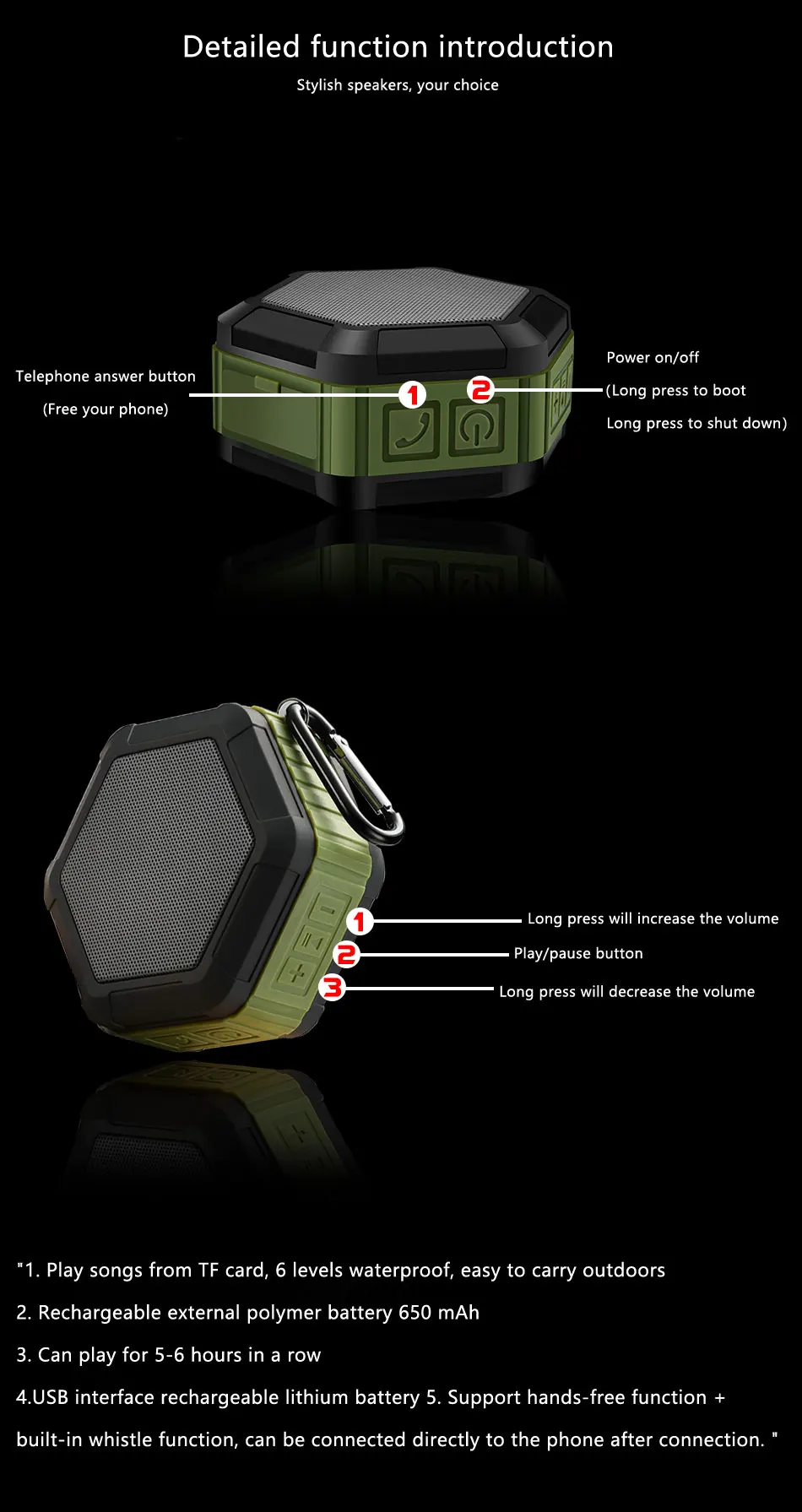 Detailed function introduction

Stylish speakers, your choice

Telephone answer button

(Free your phone)

1

2

Power on/off

(Long press to boot

Long press to shut down)

1

Long press will increase the volume

2

Play/pause button

3

Long press will decrease the volume

"1. Play songs from TF card, 6 levels waterproof, easy to carry outdoors

2. Rechargeable external polymer battery 650 mAh

3. Can play for 5-6 hours in a row

4.USB interface rechargeable lithium battery 5. Support hands-free function + built-in whistle function, can be connected directly to the phone after connection. "