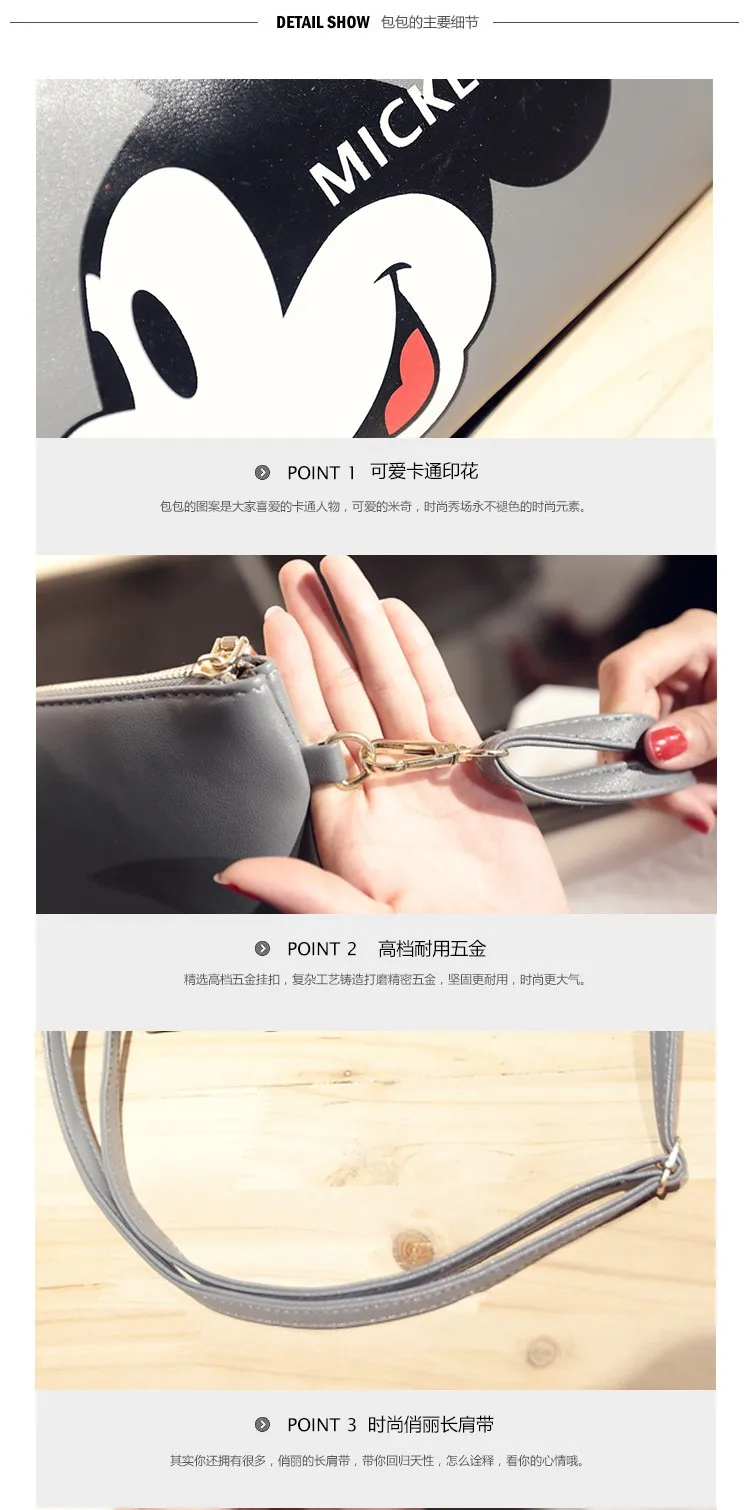 DETAIL SHOW 包包的主要细节

MICKE

POINT 1 可爱卡通印花

包包的图案是大家喜爱的卡通人物，可爱的米奇，时尚秀场永不褪色的时尚元素。

POINT 2 高档耐用五金

精选高档五金挂扣，复杂工艺铸造打磨精密五金，坚固更耐用，时尚更大气。

POINT 3 时尚俏丽长肩带

其实你还拥有很多，俏丽的长肩带，带你回归天性，怎么诠释，看你的心情哦。