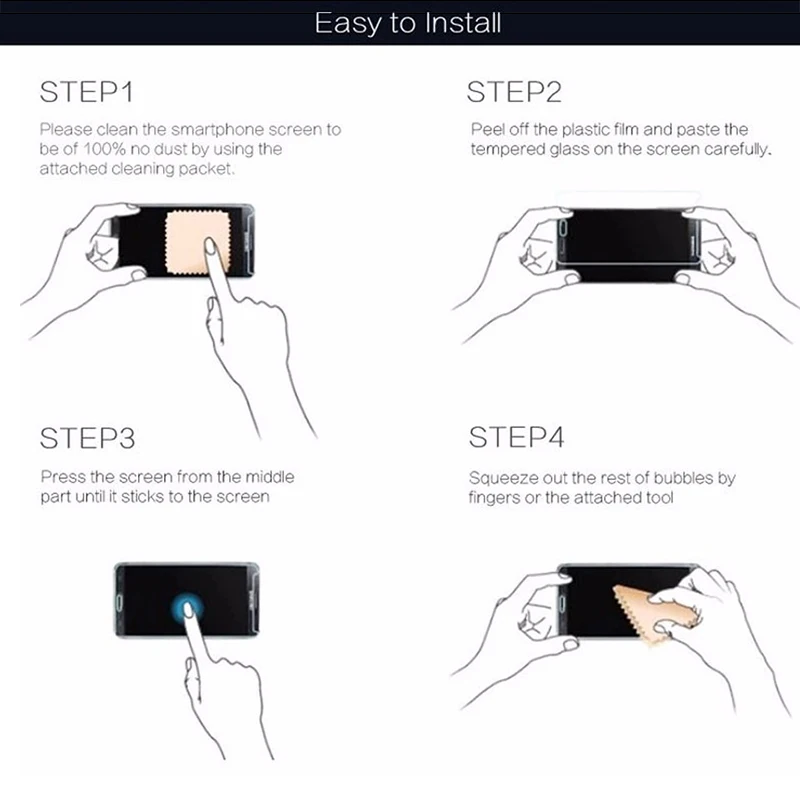 Easy to Install

STEP1

Please clean the smartphone screen to be of 100% no dust by using the attached cleaning packet.

STEP2

Peel off the plastic film and paste the tempered glass on the screen carefully.

STEP3

Press the screen from the middle part until it sticks to the screen

STEP4

Squeeze out the rest of bubbles by fingers or the attached tool