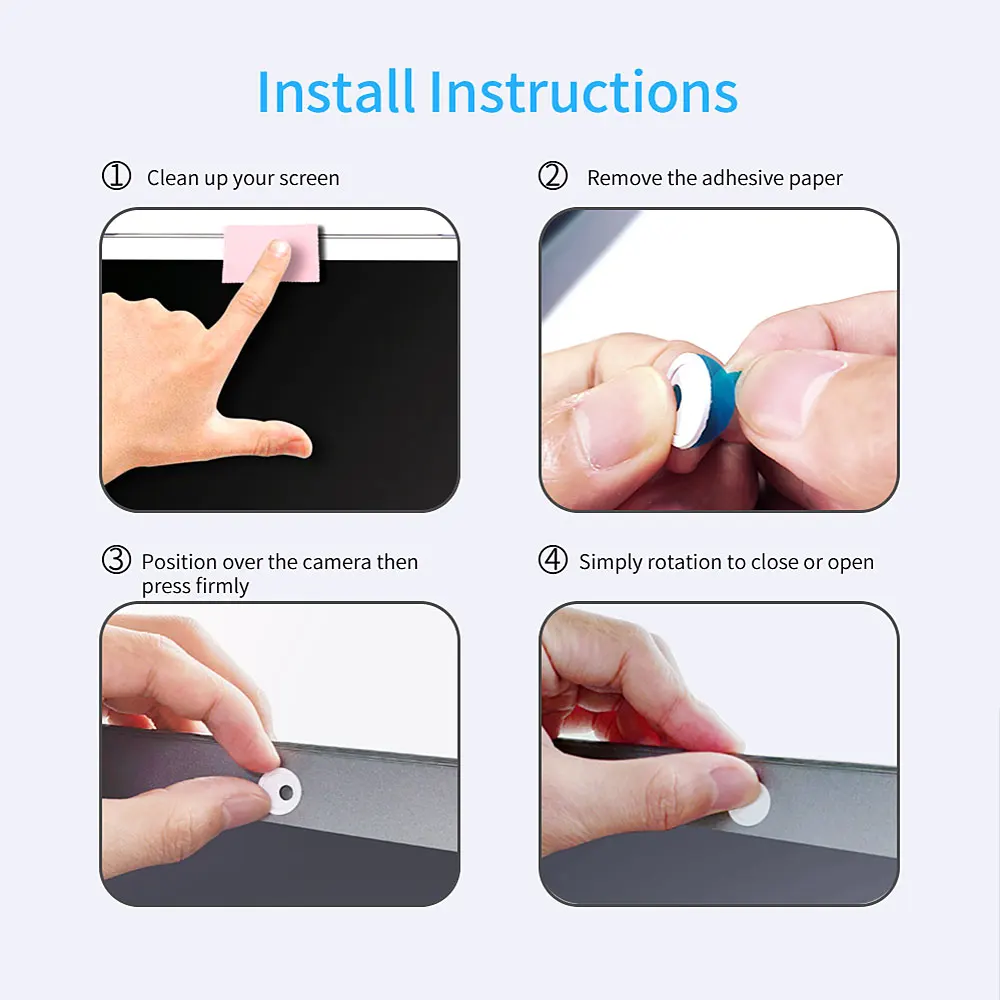 Install Instructions

① Clean up your screen

② Remove the adhesive paper

③ Position over the camera then press firmly

④ Simply rotation to close or open