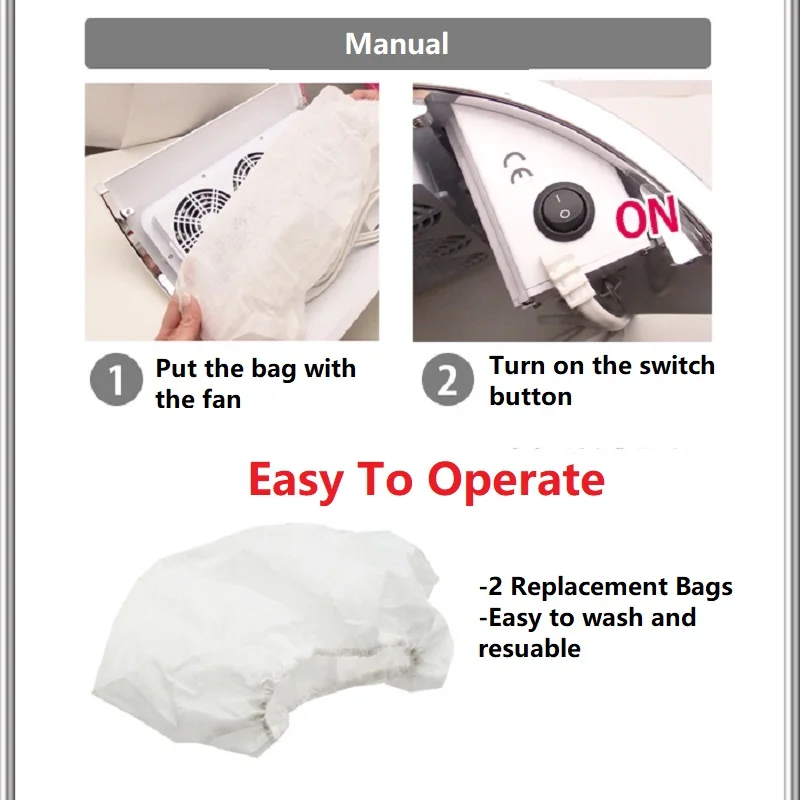 Manual

CE

ON

1 Put the bag with the fan

2 Turn on the switch button

Easy To Operate

-2 Replacement Bags
-Easy to wash and resuable