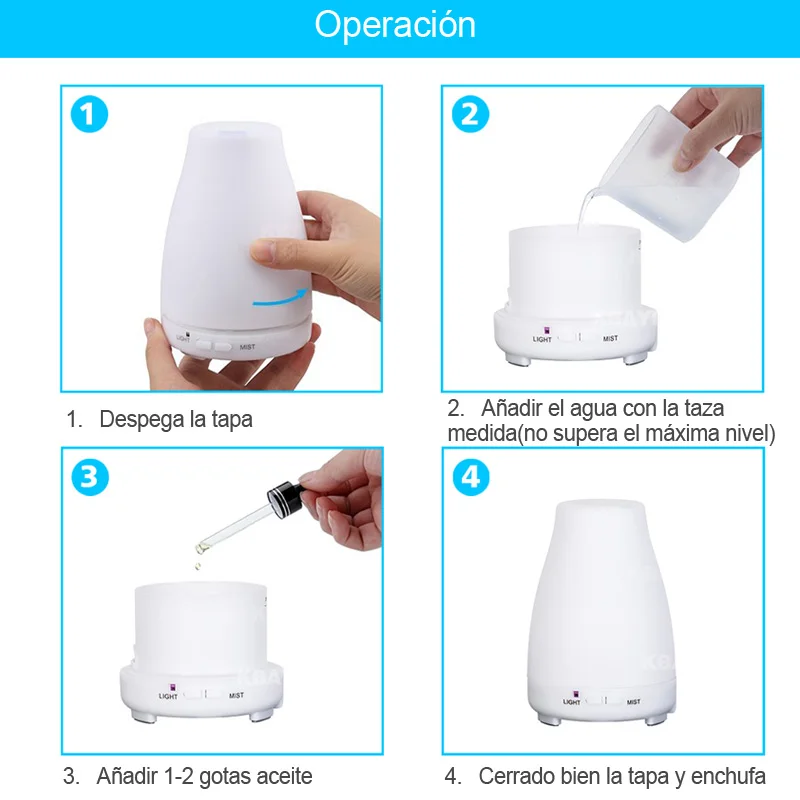 Operación

1

LIGHT MIST

1. Despega la tapa

2

LIGHT MIST

2. Añadir el agua con la taza medida(no supera el máxima nivel)

3

LIGHT MIST

3. Añadir 1-2 gotas aceite

4

LIGHT MIST

4. Cerrado bien la tapa y enchufa