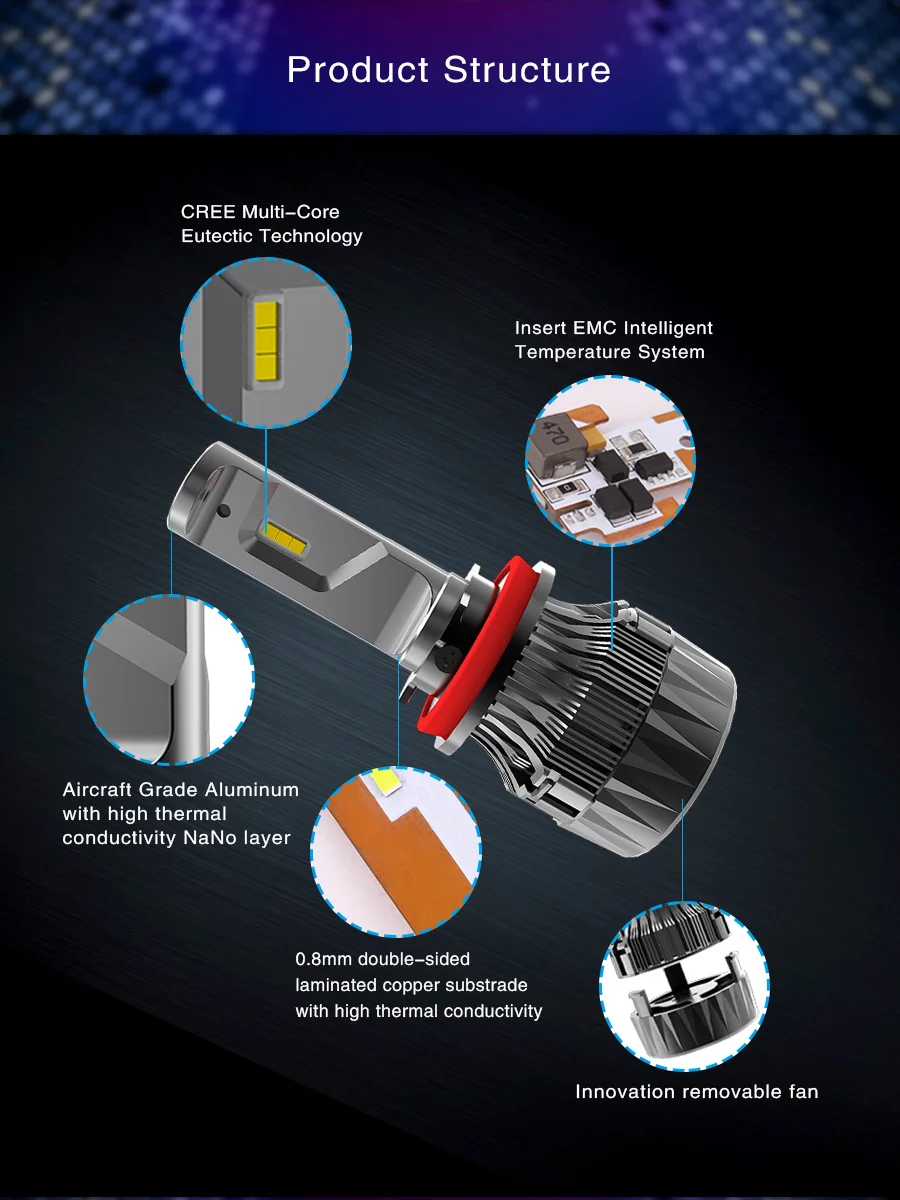 Product Structure

CREE Multi-Core
Eutectic Technology

Insert EMC Intelligent
Temperature System

470

Aircraft Grade Aluminum
with high thermal
conductivity NaNo layer

0.8mm double-sided
laminated copper substrade
with high thermal conductivity

Innovation removable fan