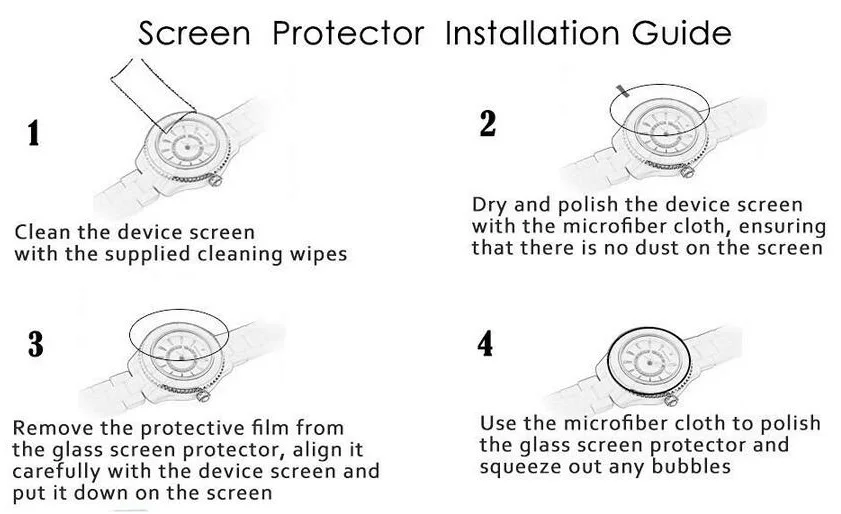 Screen Protector Installation Guide

1

Clean the device screen with the supplied cleaning wipes

2

Dry and polish the device screen with the microfiber cloth, ensuring that there is no dust on the screen

3

Remove the protective film from the glass screen protector, align it carefully with the device screen and put it down on the screen

4

Use the microfiber cloth to polish the glass screen protector and squeeze out any bubbles