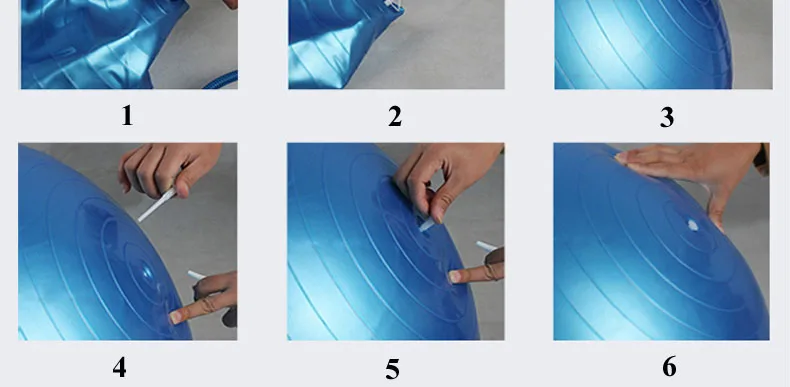 1

2

3

4

5

6