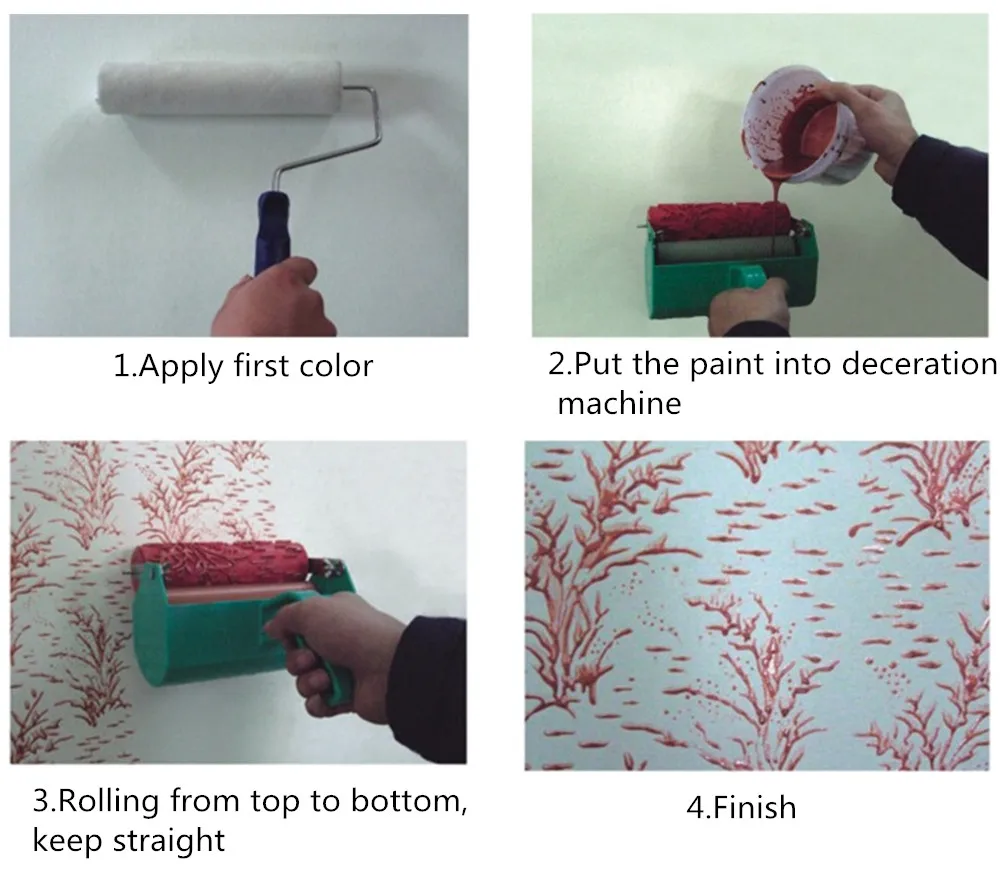 1.Apply first color

2.Put the paint into deceration machine

3.Rolling from top to bottom, keep straight

4.Finish