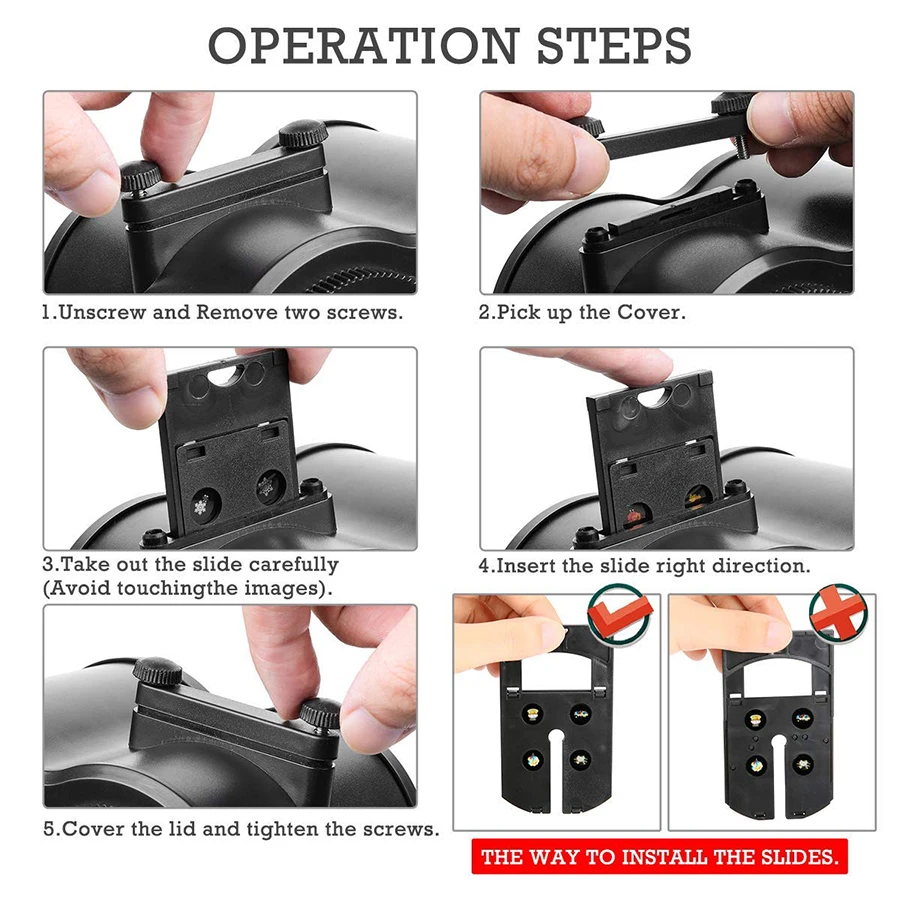 OPERATION STEPS

1.Unscrew and Remove two screws.

2.Pick up the Cover.

3.Take out the slide carefully (Avoid touchingthe images).

4.Insert the slide right direction.

5.Cover the lid and tighten the screws.

THE WAY TO INSTALL THE SLIDES.