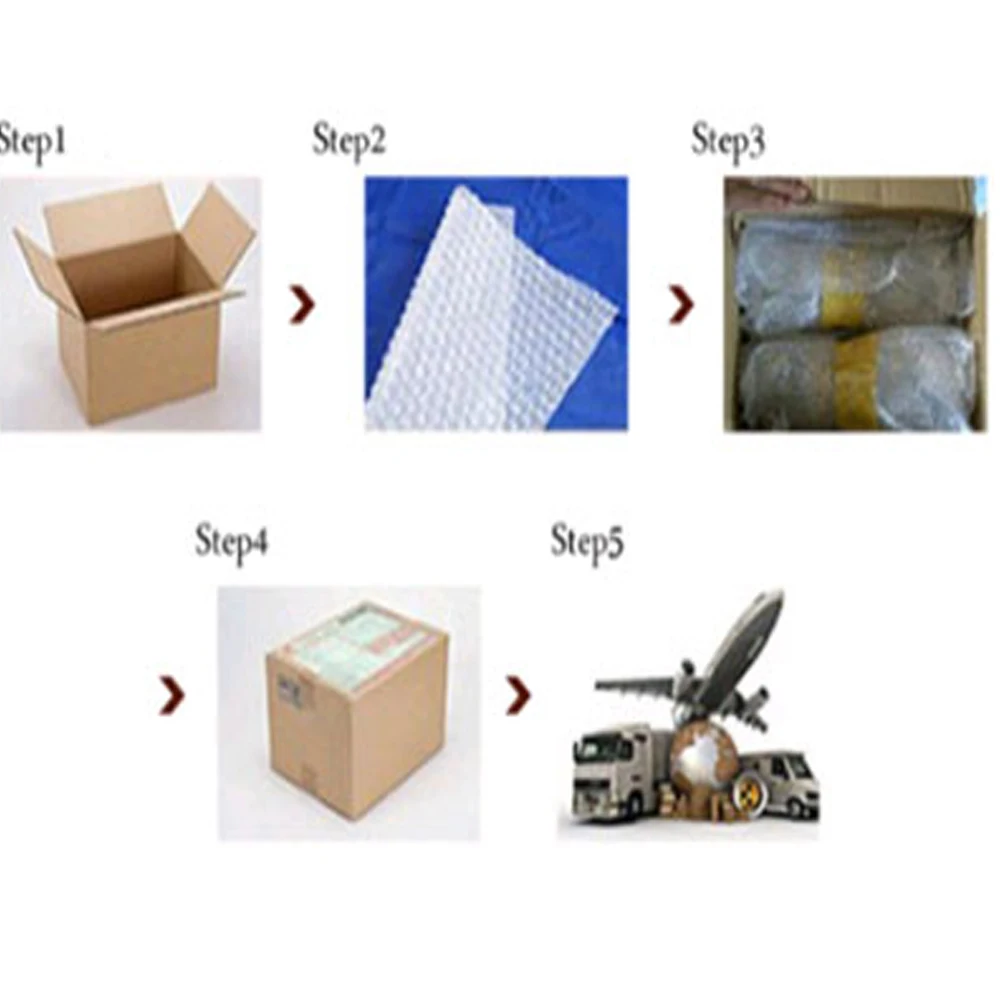 Step1

Step2

Step3

Step4

Step5