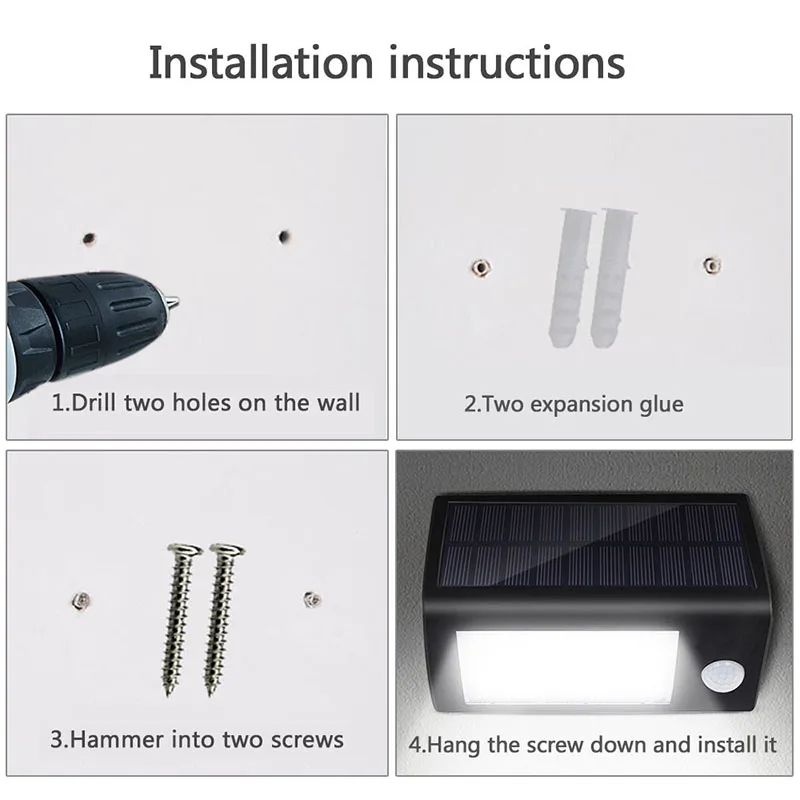 Installation instructions

1.Drill two holes on the wall

2.Two expansion glue

3.Hammer into two screws

4.Hang the screw down and install it