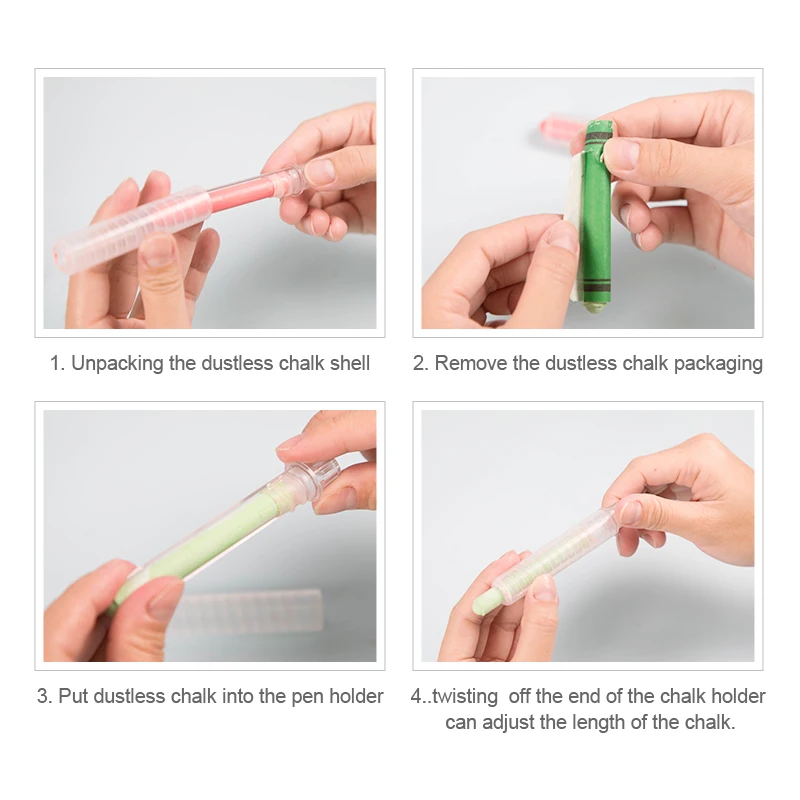 1. Unpacking the dustless chalk shell

2. Remove the dustless chalk packaging

3. Put dustless chalk into the pen holder

4..twisting off the end of the chalk holder can adjust the length of the chalk.