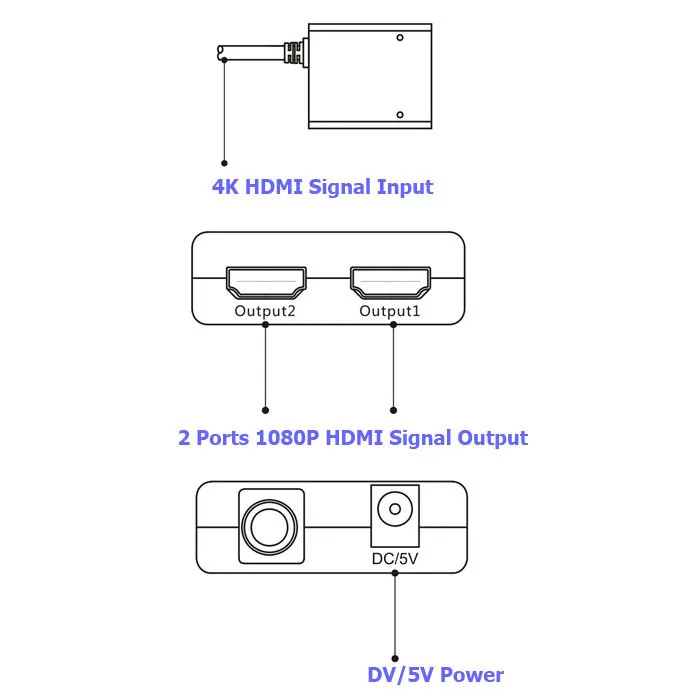 4K HDMI Signal Input

Output2 Output1

2 Ports 1080P HDMI Signal Output

DC/5V

DV/5V Power