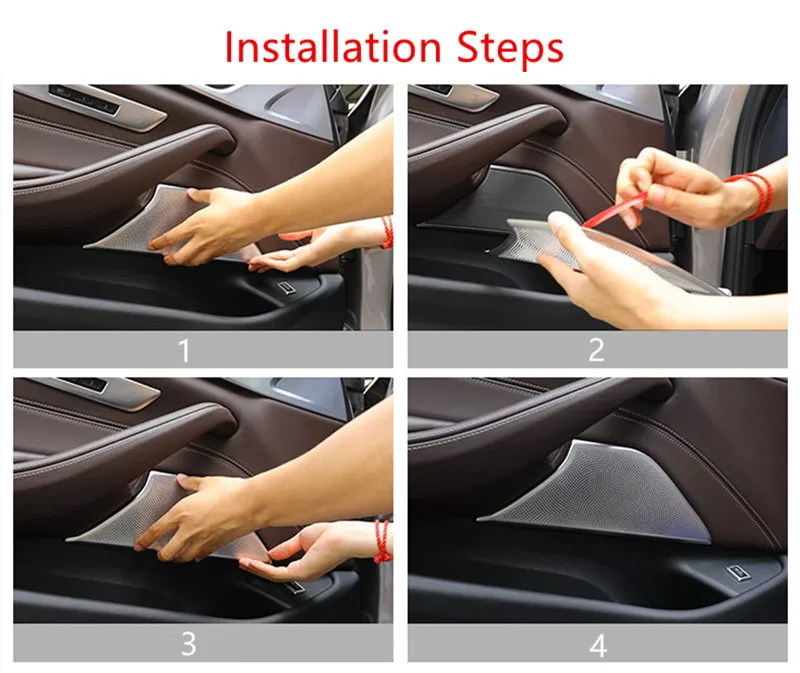 Installation Steps

1

2

3

4