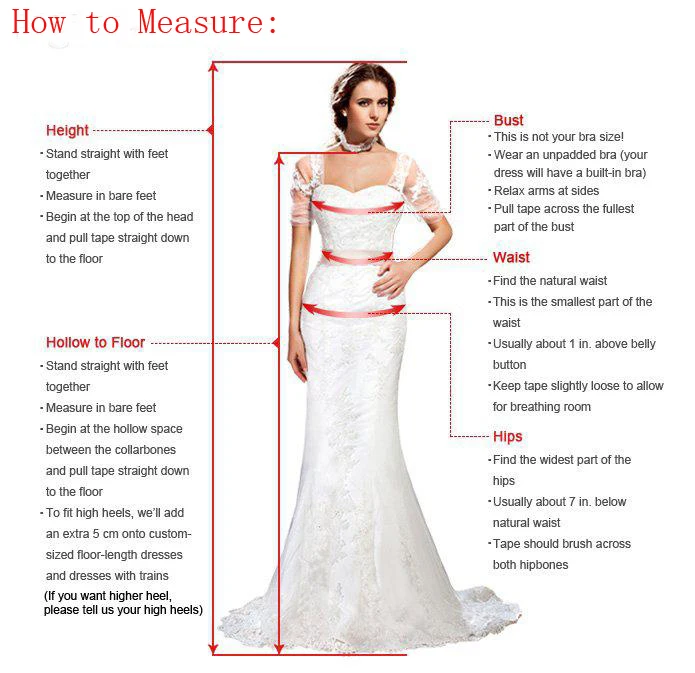 How to Measure:

Height
· Stand straight with feet together
· Measure in bare feet
· Begin at the top of the head and pull tape straight down to the floor

Hollow to Floor
· Stand straight with feet together
· Measure in bare feet
· Begin at the hollow space between the collarbones and pull tape straight down to the floor
· To fit high heels, we'll add an extra 5 cm onto custom-sized floor-length dresses and dresses with trains
(If you want higher heel, please tell us your high heels)

Bust
· This is not your bra size!
· Wear an unpadded bra (your dress will have a built-in bra)
· Relax arms at sides
· Pull tape across the fullest part of the bust

Waist
· Find the natural waist
· This is the smallest part of the waist
· Usually about 1 in. above belly button
· Keep tape slightly loose to allow for breathing room

Hips
· Find the widest part of the hips
· Usually about 7 in. below natural waist
· Tape should brush across both hipbones