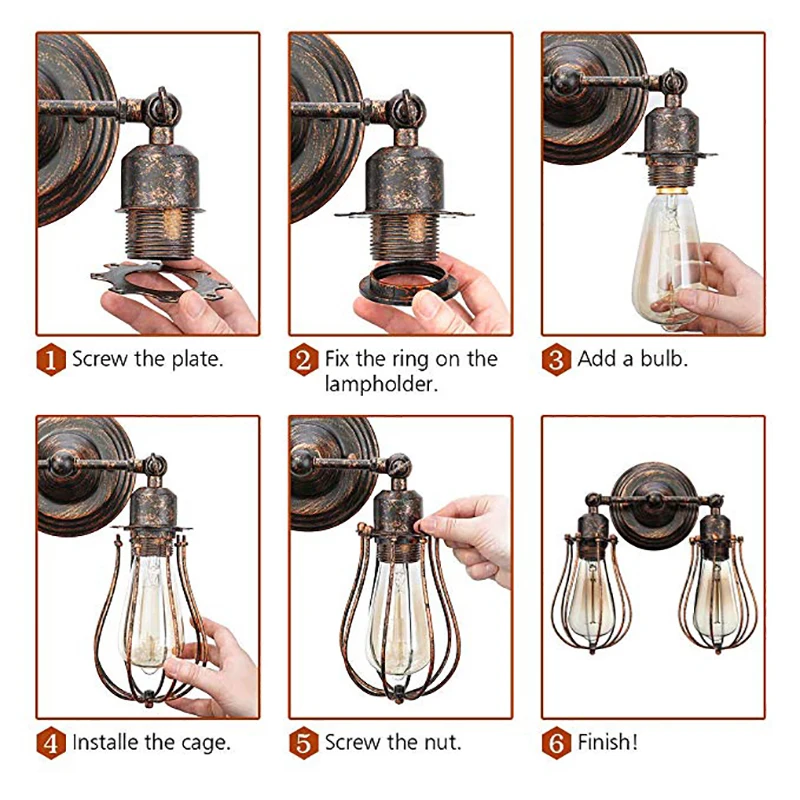 1 Screw the plate.

2 Fix the ring on the lampholder.

3 Add a bulb.

4 Installe the cage.

5 Screw the nut.

6 Finish!