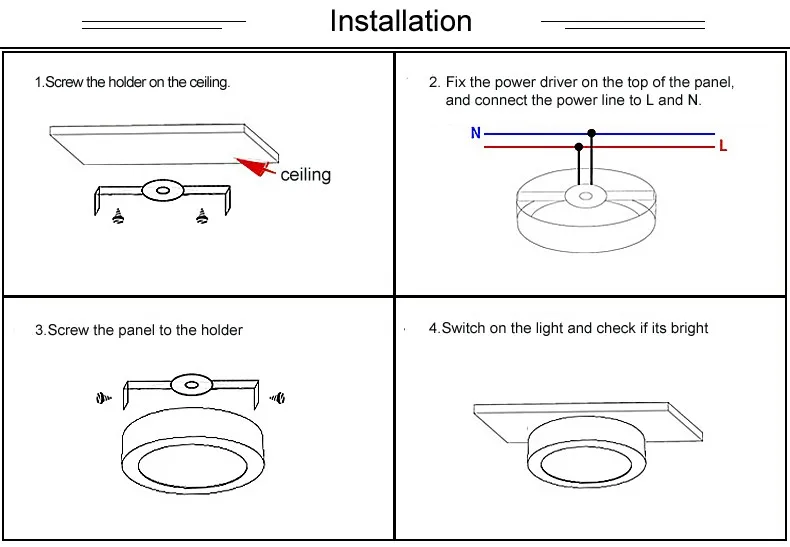 Installation

1.Screw the holder on the ceiling.

ceiling

2. Fix the power driver on the top of the panel, and connect the power line to L and N.

N

L

3.Screw the panel to the holder

4.Switch on the light and check if its bright