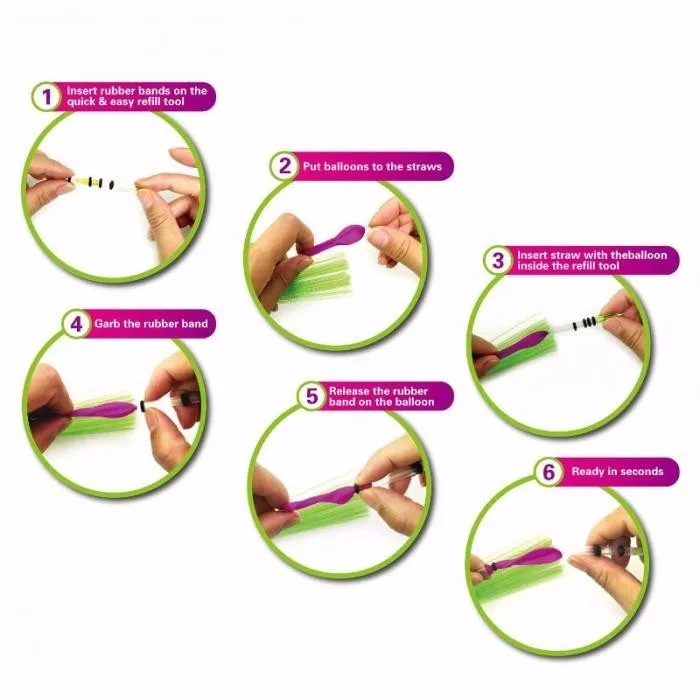 1 Insert rubber bands on the quick & easy refill tool

2 Put balloons to the straws

3 Insert straw with theballoon inside the refill tool

4 Garb the rubber band

5 Release the rubber band on the balloon

6 Ready in seconds