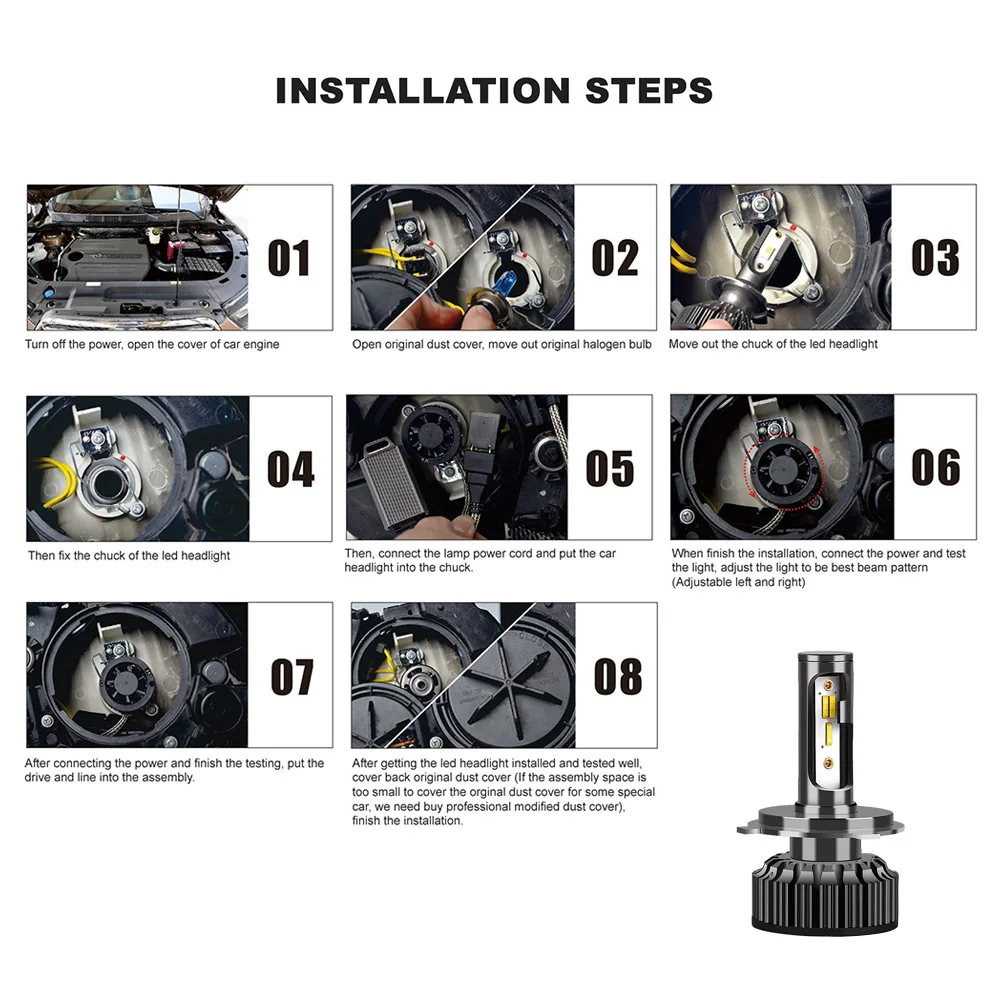 INSTALLATION STEPS

01
Turn off the power, open the cover of car engine

02
Open original dust cover, move out original halogen bulb

03
Move out the chuck of the led headlight

04
Then fix the chuck of the led headlight

05
Then, connect the lamp power cord and put the car headlight into the chuck.

06
When finish the installation, connect the power and test the light, adjust the light to be best beam pattern (Adjustable left and right)

07
After connecting the power and finish the testing, put the drive and line into the assembly.

08
After getting the led headlight installed and tested well, cover back original dust cover (If the assembly space is too small to cover the orginal dust cover for some special car, we need buy professional modified dust cover), finish the installation.