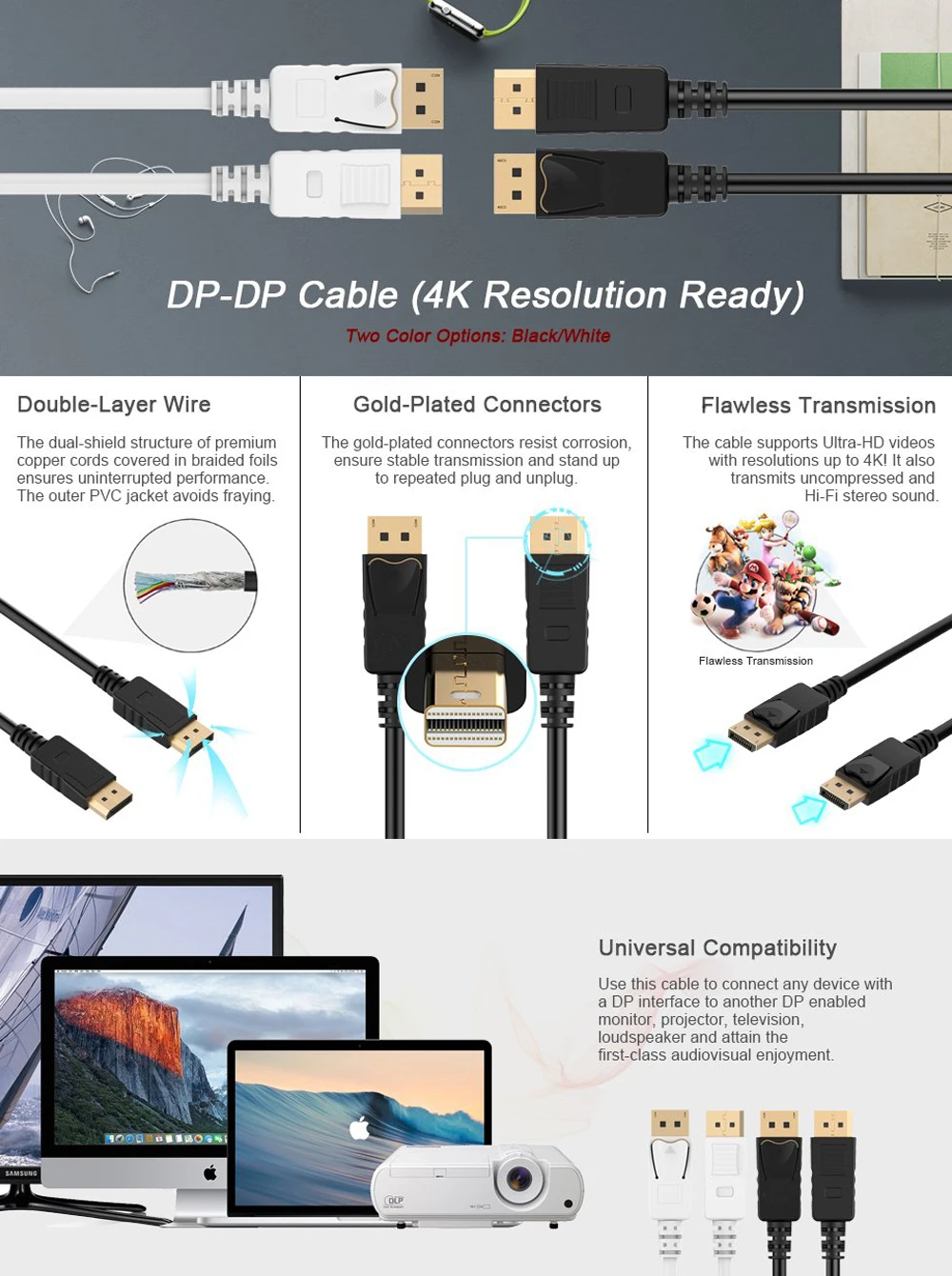 DP-DP Cable (4K Resolution Ready)

Two Color Options: Black/White

Double-Layer Wire

The dual-shield structure of premium copper cords covered in braided foils ensures uninterrupted performance. The outer PVC jacket avoids fraying.

Gold-Plated Connectors

The gold-plated connectors resist corrosion, ensure stable transmission and stand up to repeated plug and unplug.

Flawless Transmission

The cable supports Ultra-HD videos with resolutions up to 4K! It also transmits uncompressed and Hi-Fi stereo sound.

Flawless Transmission

Universal Compatibility

Use this cable to connect any device with a DP interface to another DP enabled monitor, projector, television, loudspeaker and attain the first-class audiovisual enjoyment.

SAMSUNG

DLP