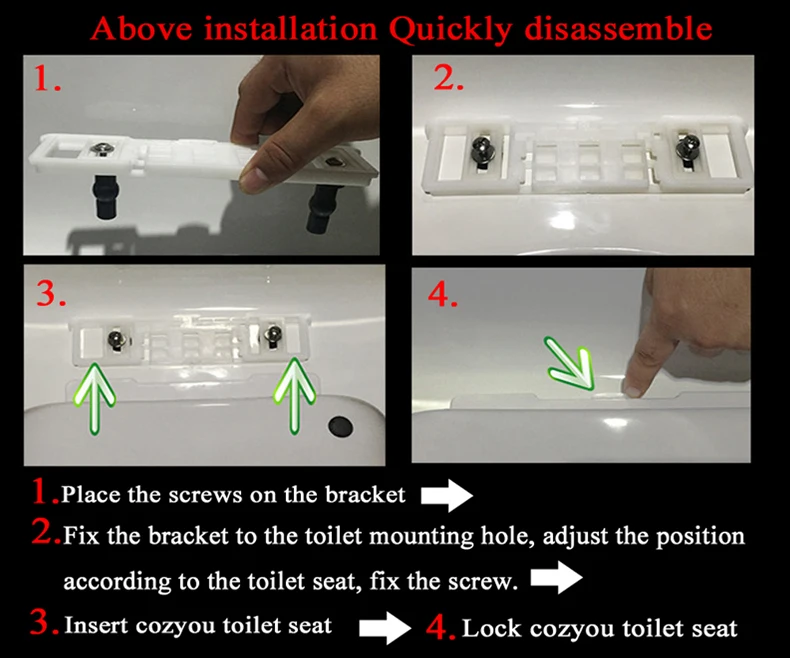 Above installation Quickly disassemble

1.

2.

3.

4.

1. Place the screws on the bracket

2. Fix the bracket to the toilet mounting hole, adjust the position according to the toilet seat, fix the screw.

3. Insert cozyou toilet seat 4. Lock cozyou toilet seat