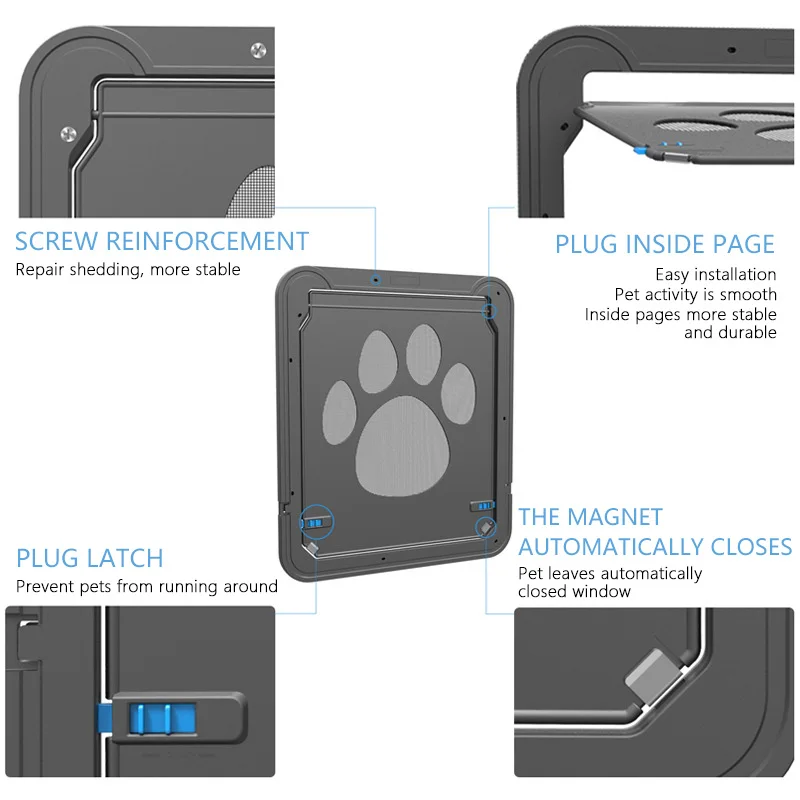 SCREW REINFORCEMENT
Repair shedding, more stable

PLUG INSIDE PAGE
Easy installation
Pet activity is smooth
Inside pages more stable and durable

PLUG LATCH
Prevent pets from running around

THE MAGNET AUTOMATICALLY CLOSES
Pet leaves automatically closed window