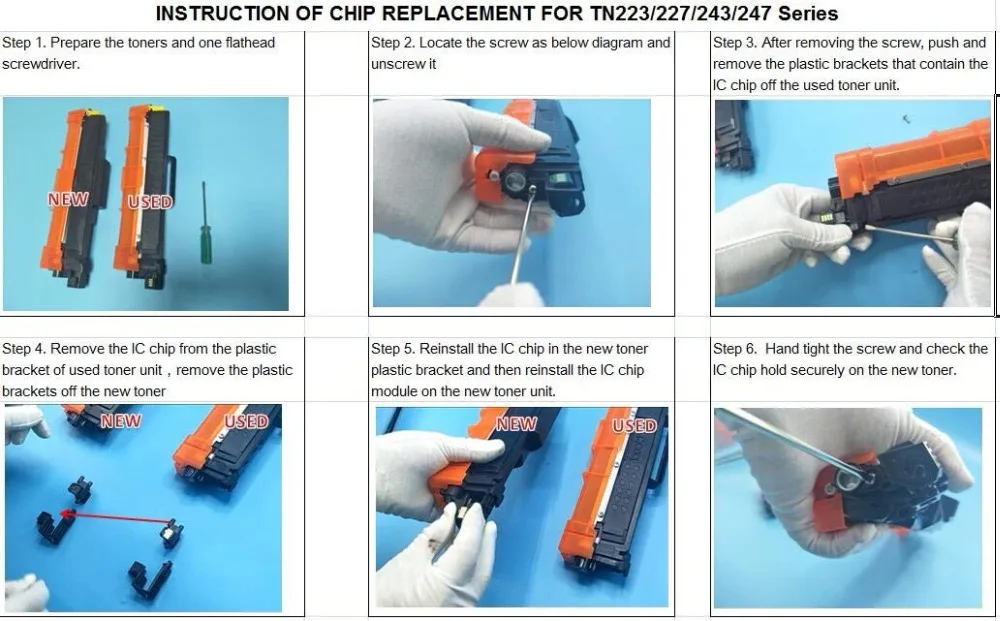 INSTRUCTION OF CHIP REPLACEMENT FOR TN223/227/243/247 Series

Step 1. Prepare the toners and one flathead screwdriver.

NEW

USED

Step 2. Locate the screw as below diagram and unscrew it

Step 3. After removing the screw, push and remove the plastic brackets that contain the IC chip off the used toner unit.

Step 4. Remove the IC chip from the plastic bracket of used toner unit，remove the plastic brackets off the new toner

NEW

USED

Step 5. Reinstall the IC chip in the new toner plastic bracket and then reinstall the IC chip module on the new toner unit.

NEW

USED

Step 6. Hand tight the screw and check the IC chip hold securely on the new toner.