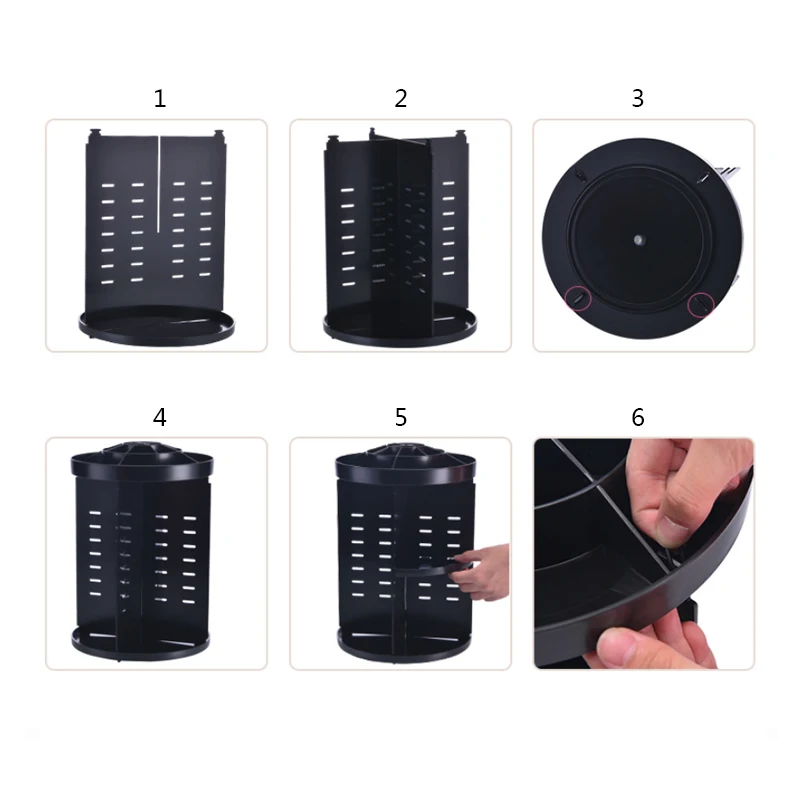 1

2

3

4

5

6