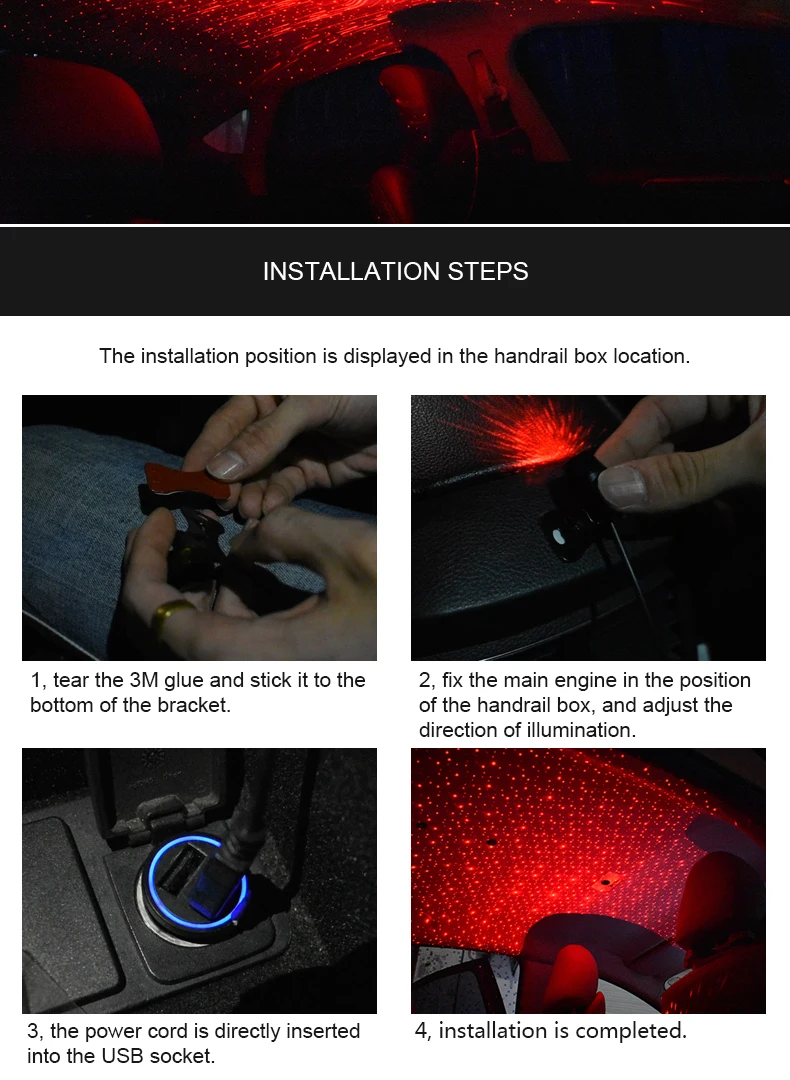 INSTALLATION STEPS

The installation position is displayed in the handrail box location.

1, tear the 3M glue and stick it to the bottom of the bracket.

2, fix the main engine in the position of the handrail box, and adjust the direction of illumination.

3, the power cord is directly inserted into the USB socket.

4, installation is completed.