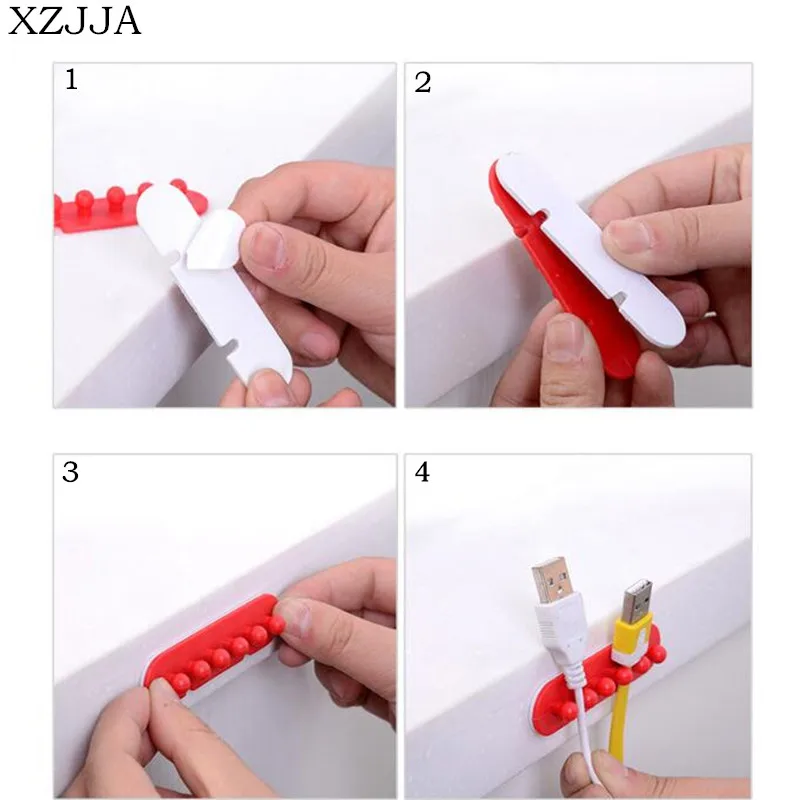 XZJJA

1

2

3

4